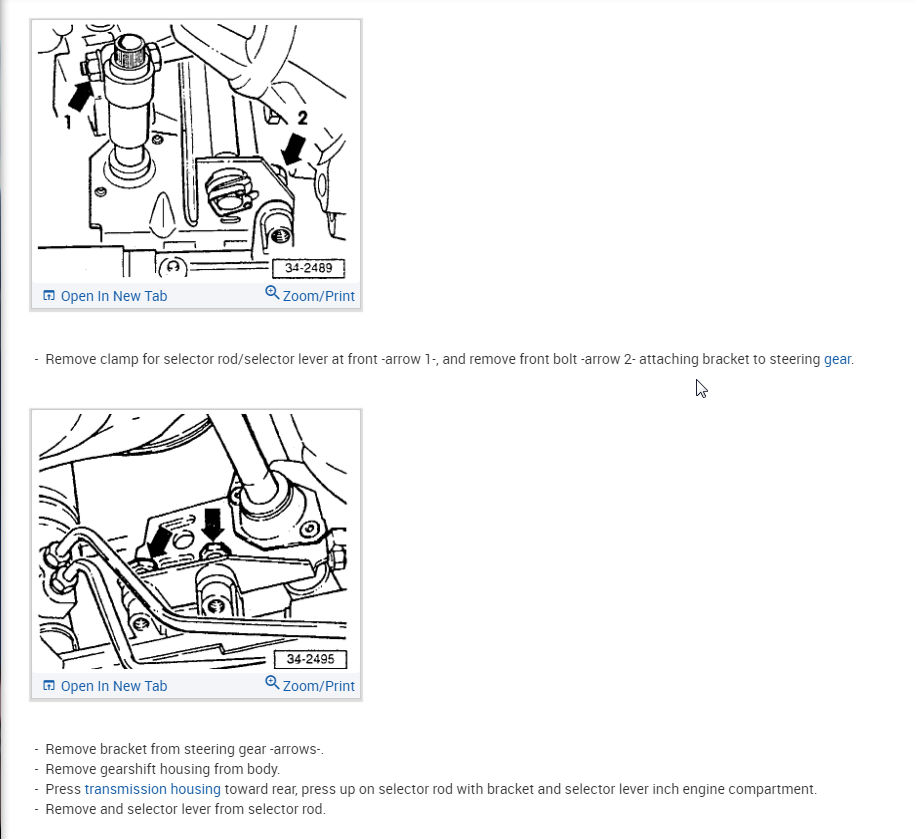 1

2

34-2489

Open In New Tab

Zoom/Print

- Remove clamp for selector rod/selector lever at front -arrow 1-, and remove front bolt -arrow 2- attaching bracket to steering gear.

34-2495

Open In New Tab

Zoom/Print

- Remove bracket from steering gear -arrows-.
- Remove gearshift housing from body.
- Press transmission housing toward rear, press up on selector rod with bracket and selector lever inch engine compartment.
- Remove and selector lever from selector rod.