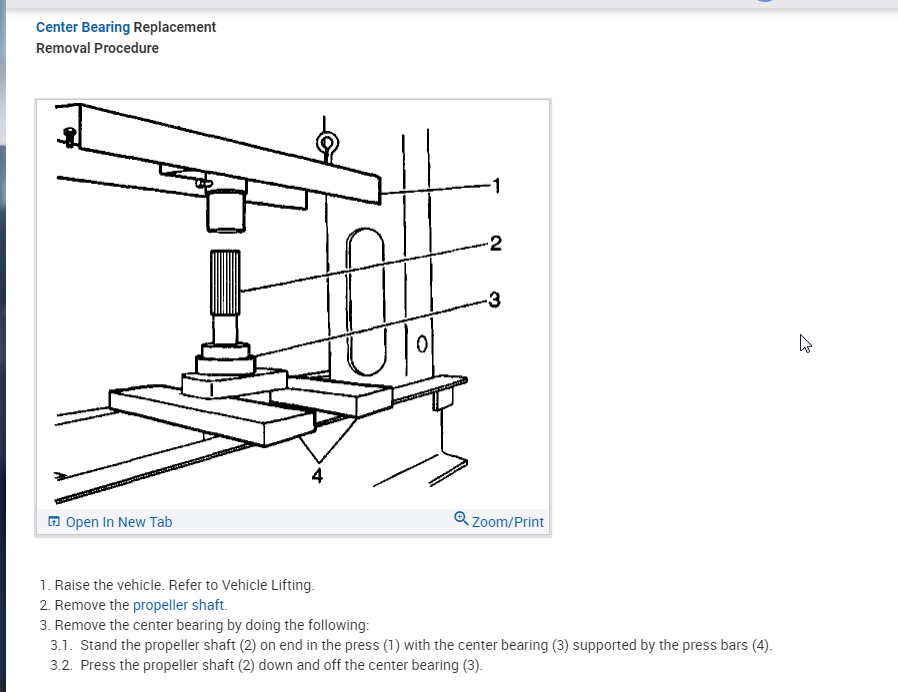 Center Bearing Replacement
Removal Procedure

1
2
3
4

Open In New Tab
Zoom/Print

1. Raise the vehicle. Refer to Vehicle Lifting.
2. Remove the propeller shaft.
3. Remove the center bearing by doing the following:
3.1. Stand the propeller shaft (2) on end in the press (1) with the center bearing (3) supported by the press bars (4).
3.2. Press the propeller shaft (2) down and off the center bearing (3).