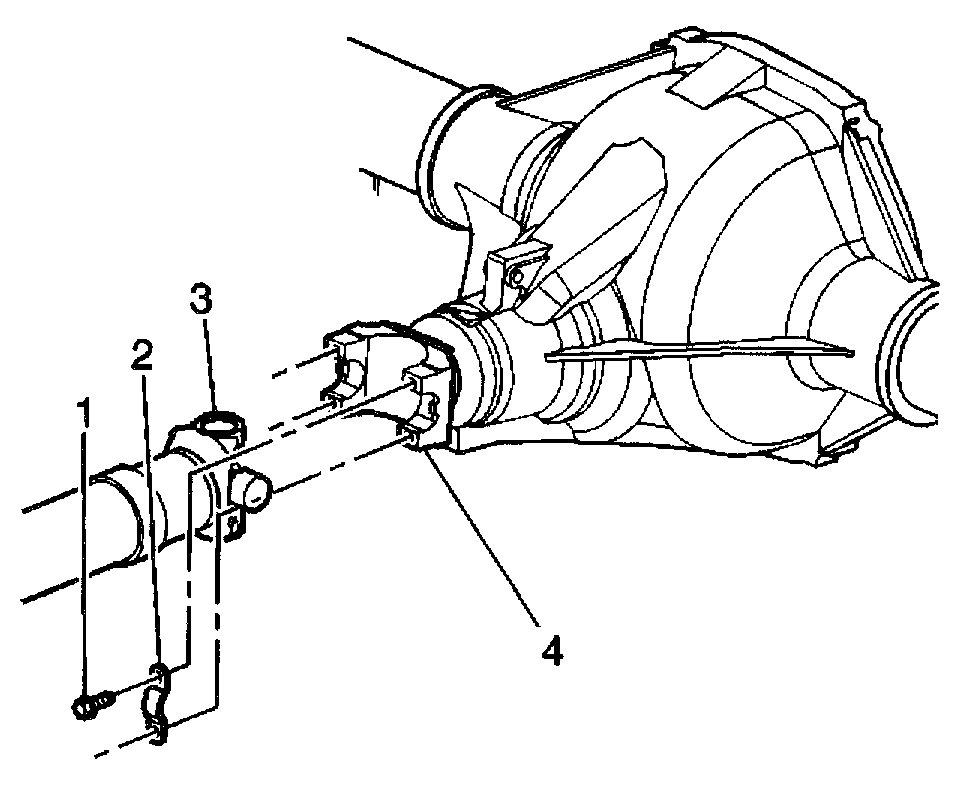 3
2
1
4