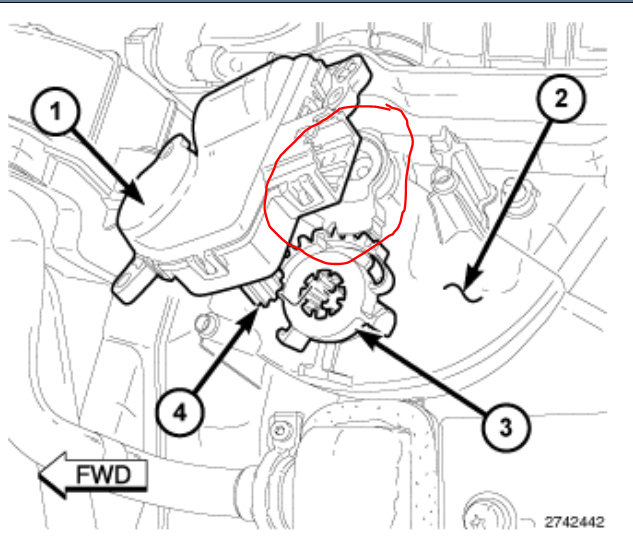 1
2
4
3
FWD
2742442