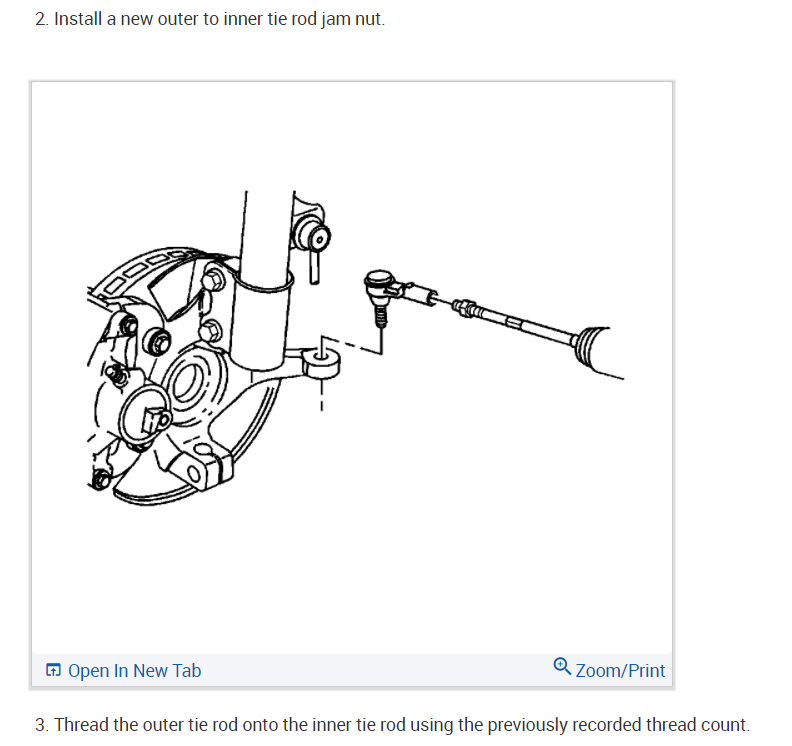 2. Install a new outer to inner tie rod jam nut.

Open In New Tab

Zoom/Print

3. Thread the outer tie rod onto the inner tie rod using the previously recorded thread count.