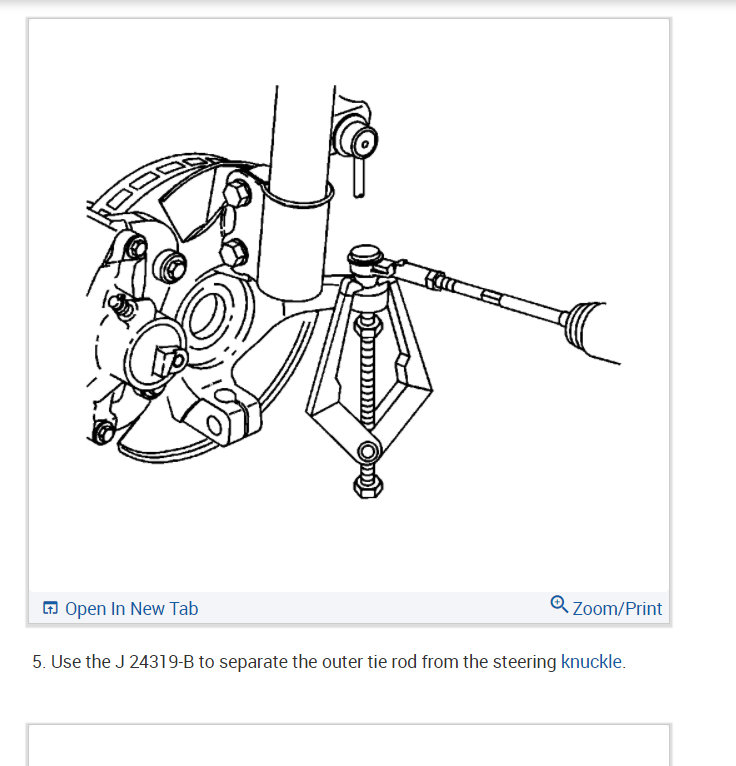 Open In New Tab

Zoom/Print

5. Use the J 24319-B to separate the outer tie rod from the steering knuckle.