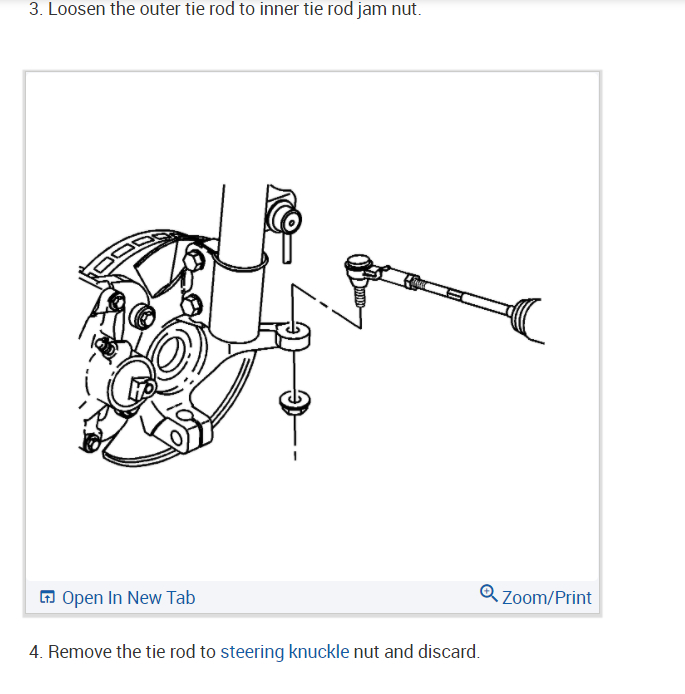 3. Loosen the outer tie rod to inner tie rod jam nut.

Open In New Tab

Zoom/Print

4. Remove the tie rod to steering knuckle nut and discard.