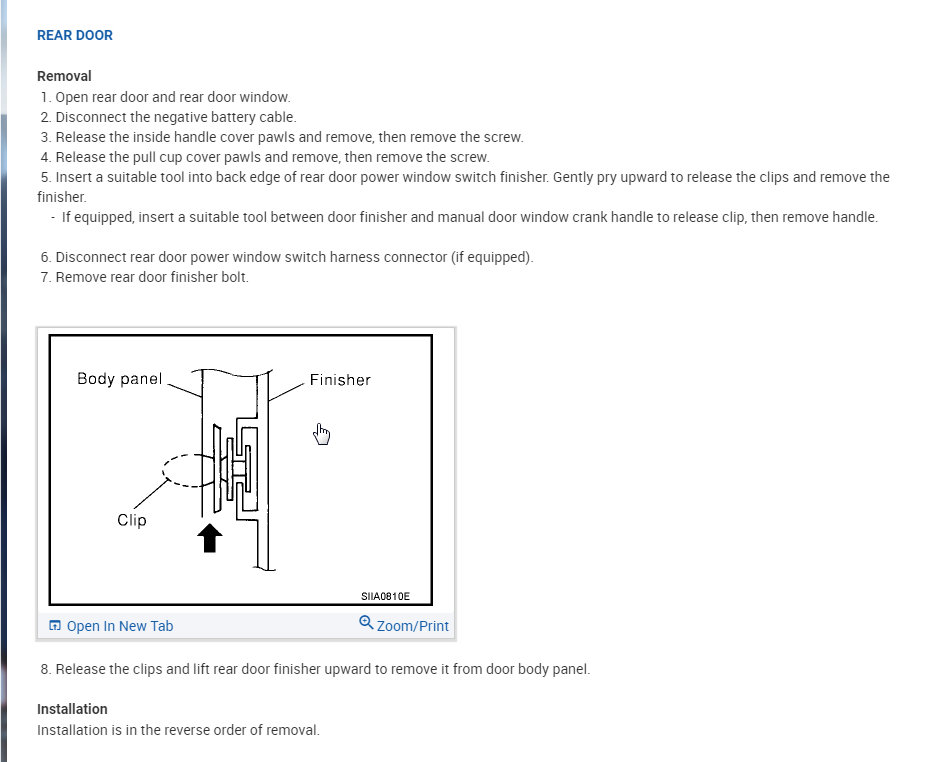 REAR DOOR

Removal
1. Open rear door and rear door window.
2. Disconnect the negative battery cable.
3. Release the inside handle cover pawls and remove, then remove the screw.
4. Release the pull cup cover pawls and remove, then remove the screw.
5. Insert a suitable tool into back edge of rear door power window switch finisher. Gently pry upward to release the clips and remove the finisher.
- If equipped, insert a suitable tool between door finisher and manual door window crank handle to release clip, then remove handle.

6. Disconnect rear door power window switch harness connector (if equipped).
7. Remove rear door finisher bolt.

Body panel
Finisher
Clip
SIIA0810E

Open In New Tab
Zoom/Print

8. Release the clips and lift rear door finisher upward to remove it from door body panel.

Installation
Installation is in the reverse order of removal.