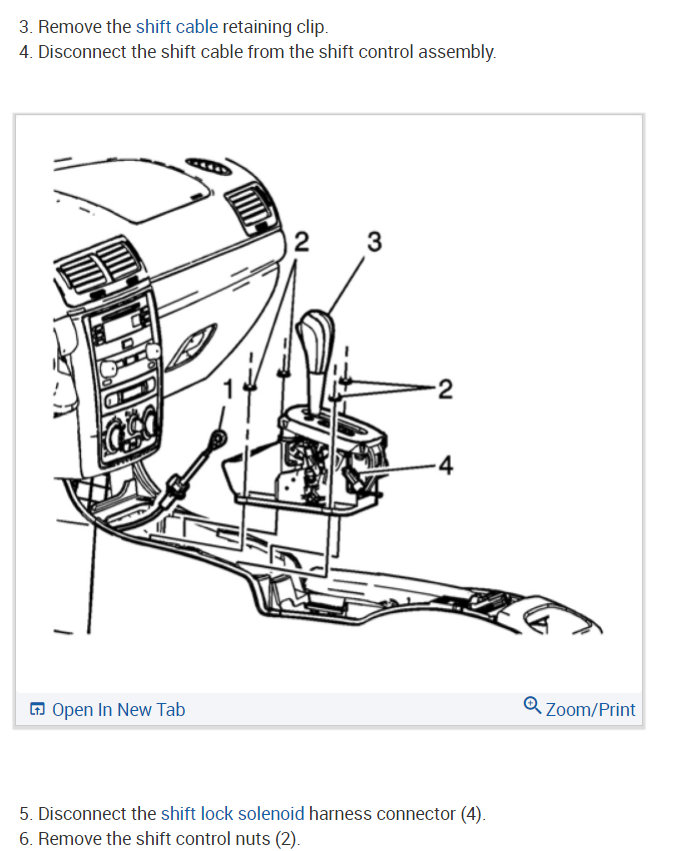 3. Remove the shift cable retaining clip.
4. Disconnect the shift cable from the shift control assembly.

2
3
1
2
4

Open In New Tab
Zoom/Print

5. Disconnect the shift lock solenoid harness connector (4).
6. Remove the shift control nuts (2).