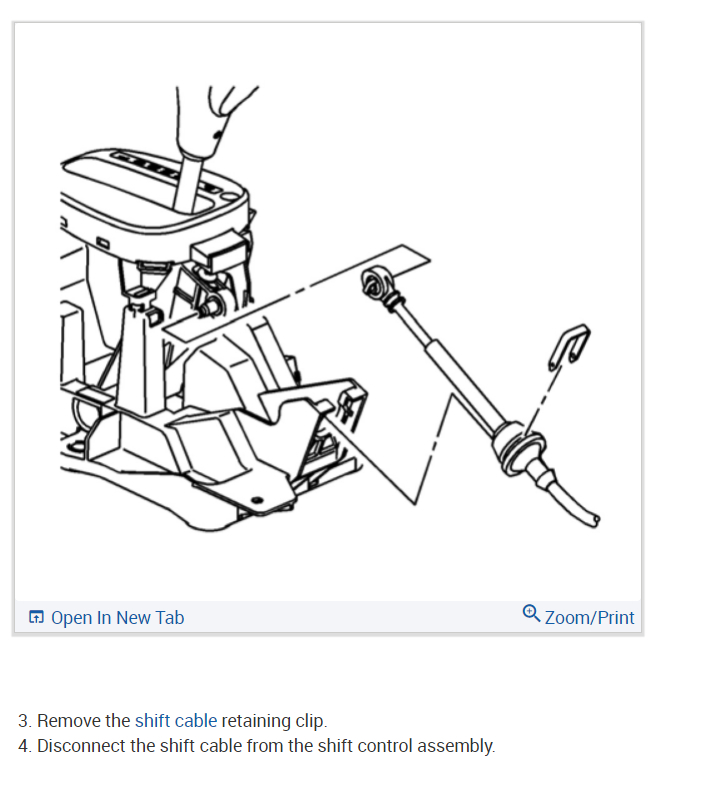 Open In New Tab

Zoom/Print

3. Remove the shift cable retaining clip.
4. Disconnect the shift cable from the shift control assembly.