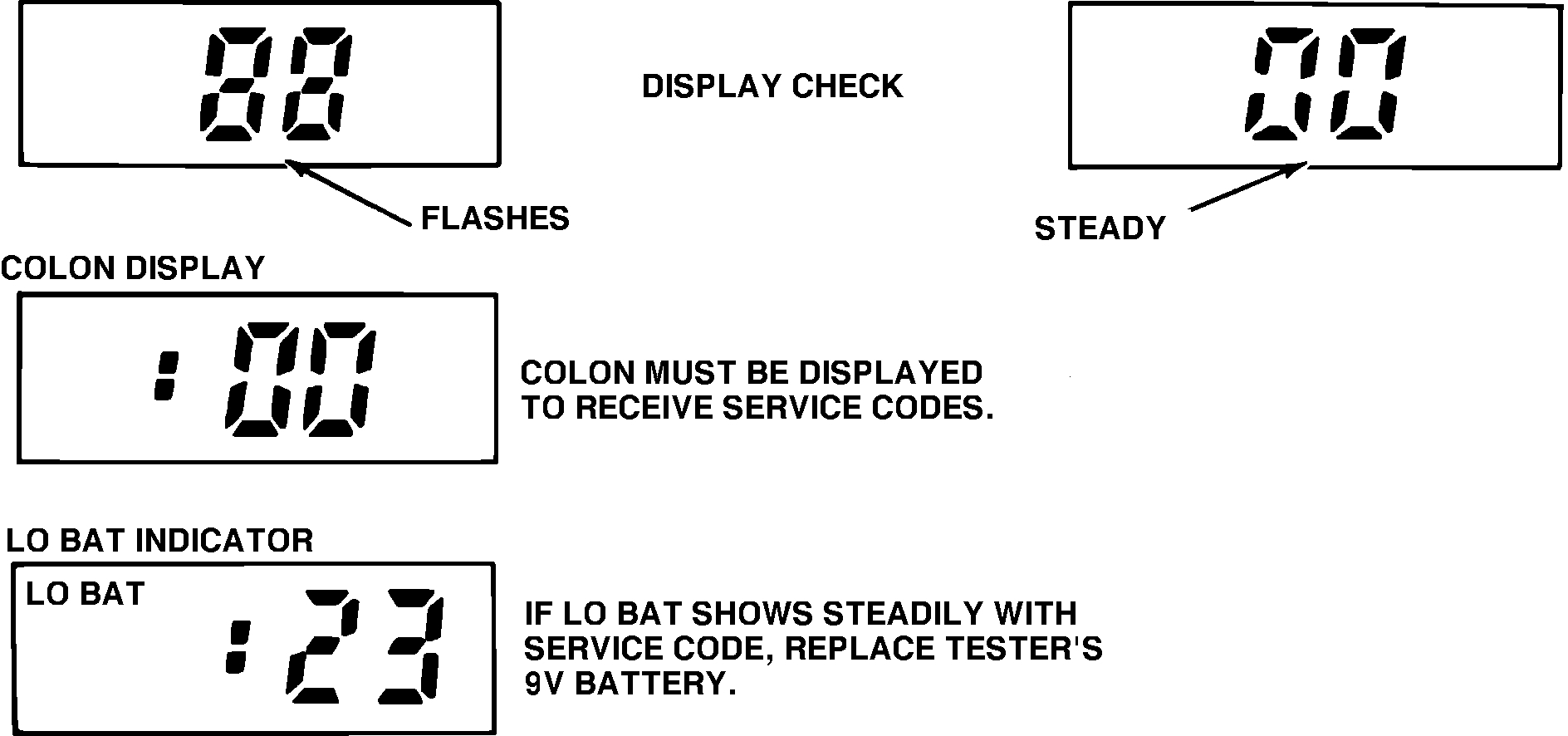 88

DISPLAY CHECK

00

FLASHES

STEADY

COLON DISPLAY

:00

COLON MUST BE DISPLAYED TO RECEIVE SERVICE CODES.

LO BAT INDICATOR

LO BAT

:23

IF LO BAT SHOWS STEADILY WITH SERVICE CODE, REPLACE TESTER'S 9V BATTERY.