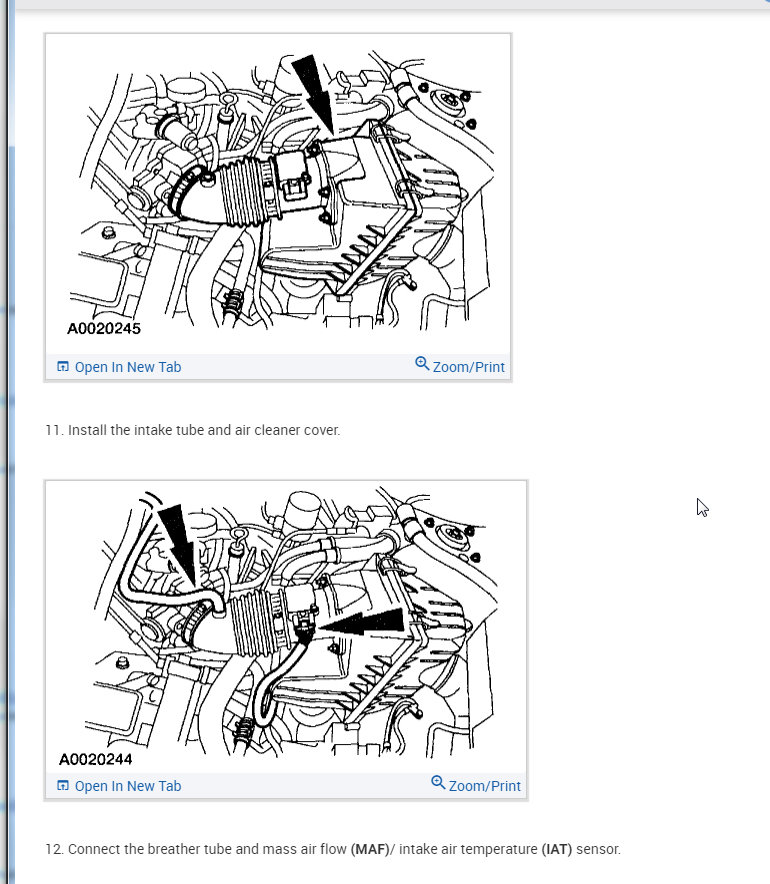 A0020245

Open In New Tab

Zoom/Print

11. Install the intake tube and air cleaner cover.

A0020244

Open In New Tab

Zoom/Print

12. Connect the breather tube and mass air flow (MAF)/ intake air temperature (IAT) sensor.