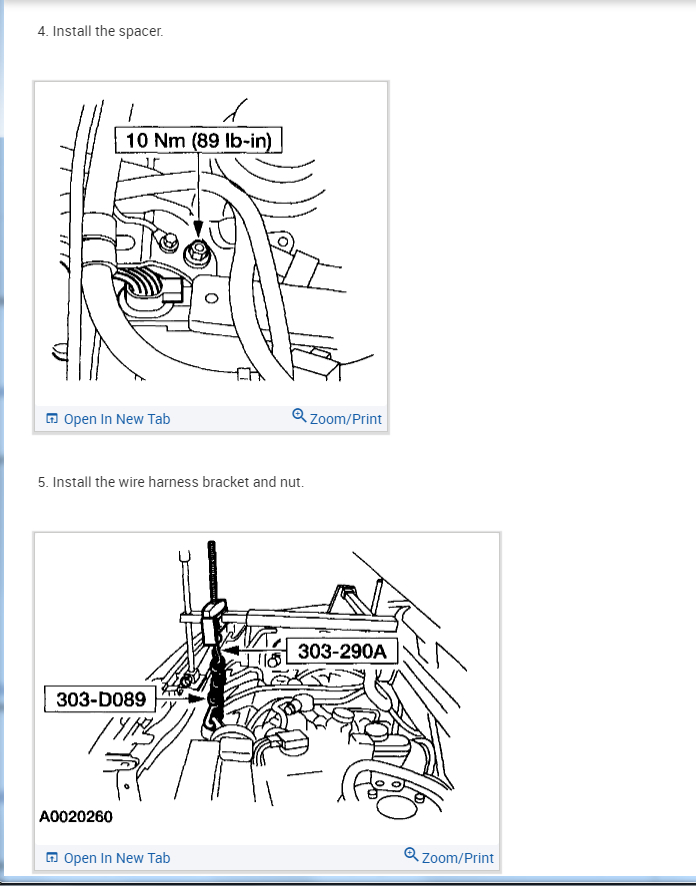 4. Install the spacer.

10 Nm (89 lb-in)

Open In New Tab

Zoom/Print

5. Install the wire harness bracket and nut.

303-290A

303-D089

A0020260

Open In New Tab

Zoom/Print