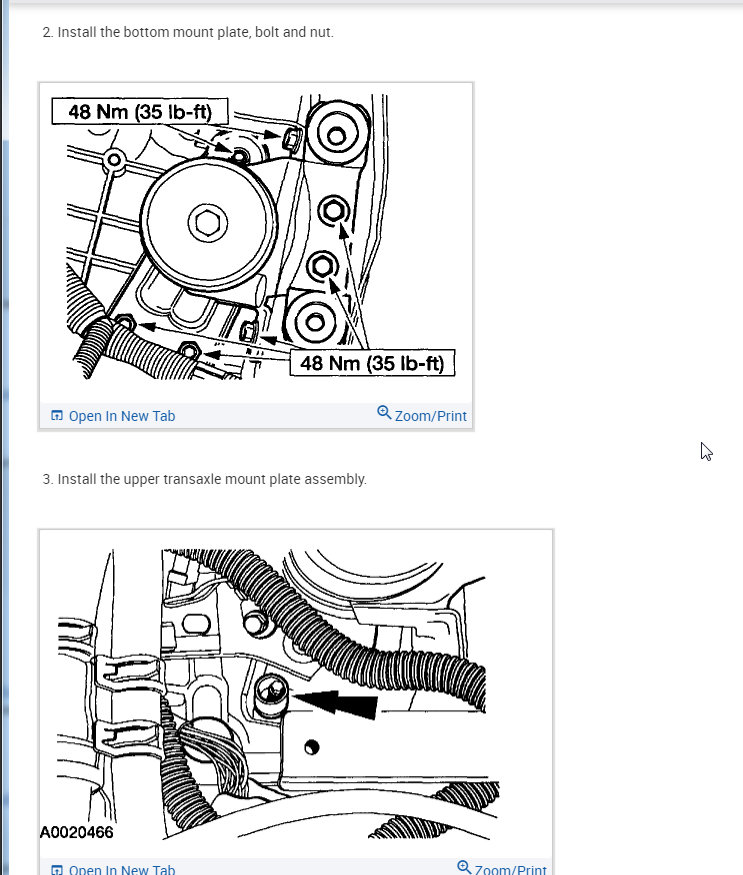 2. Install the bottom mount plate, bolt and nut.

48 Nm (35 lb-ft)

48 Nm (35 lb-ft)

Open In New Tab

Zoom/Print

3. Install the upper transaxle mount plate assembly.

A0020466

Open In New Tab

Zoom/Print