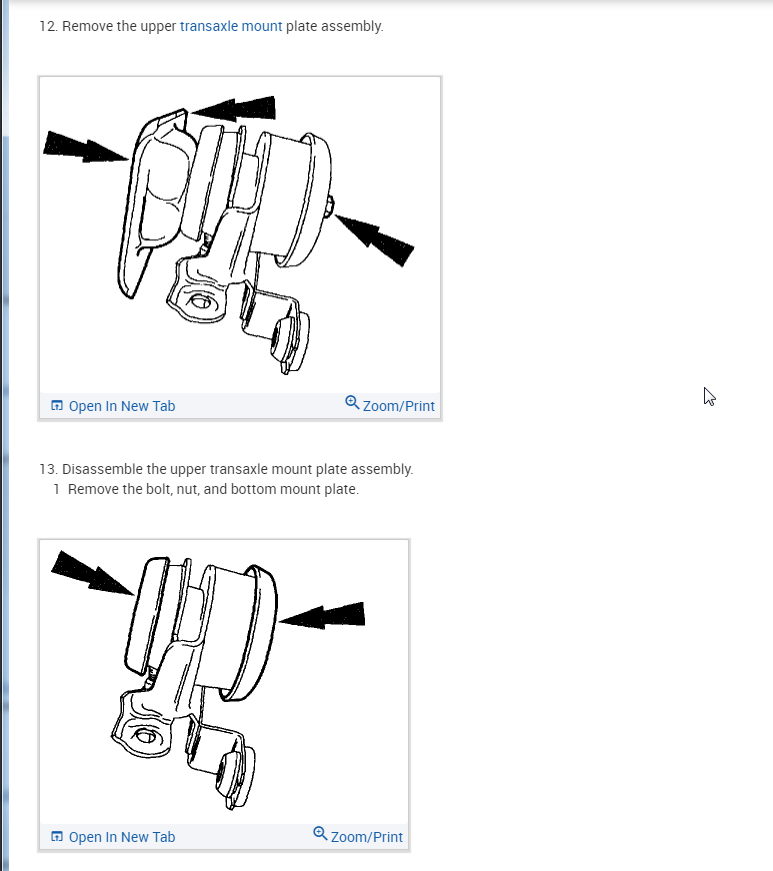 12. Remove the upper transaxle mount plate assembly.

Open In New Tab

Zoom/Print

13. Disassemble the upper transaxle mount plate assembly.
1 Remove the bolt, nut, and bottom mount plate.

Open In New Tab

Zoom/Print