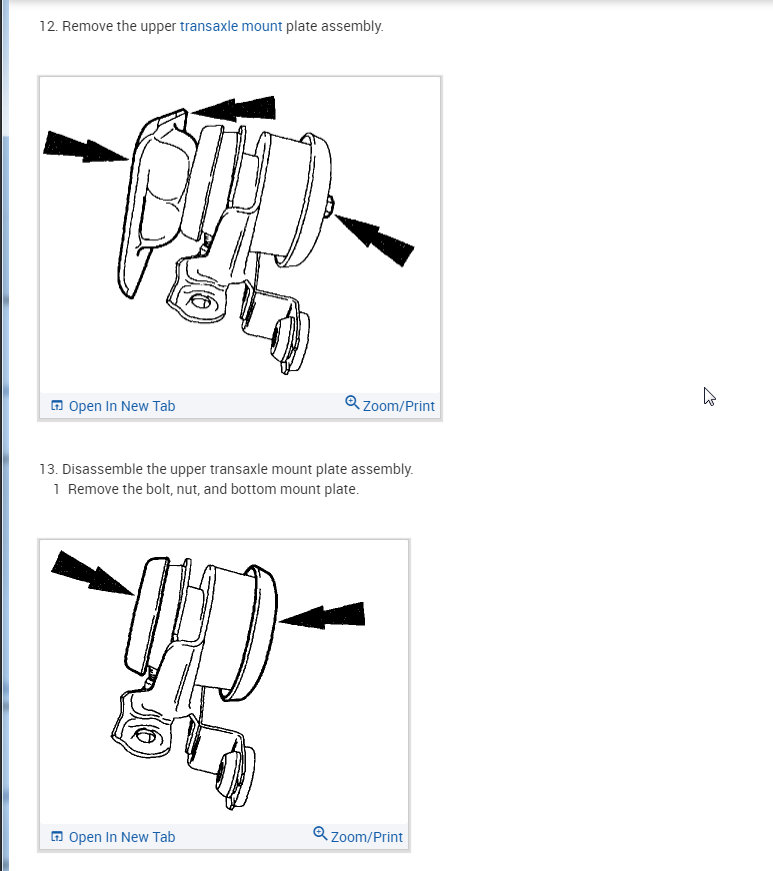 12. Remove the upper transaxle mount plate assembly.

Open In New Tab

Zoom/Print

13. Disassemble the upper transaxle mount plate assembly.
1 Remove the bolt, nut, and bottom mount plate.

Open In New Tab

Zoom/Print