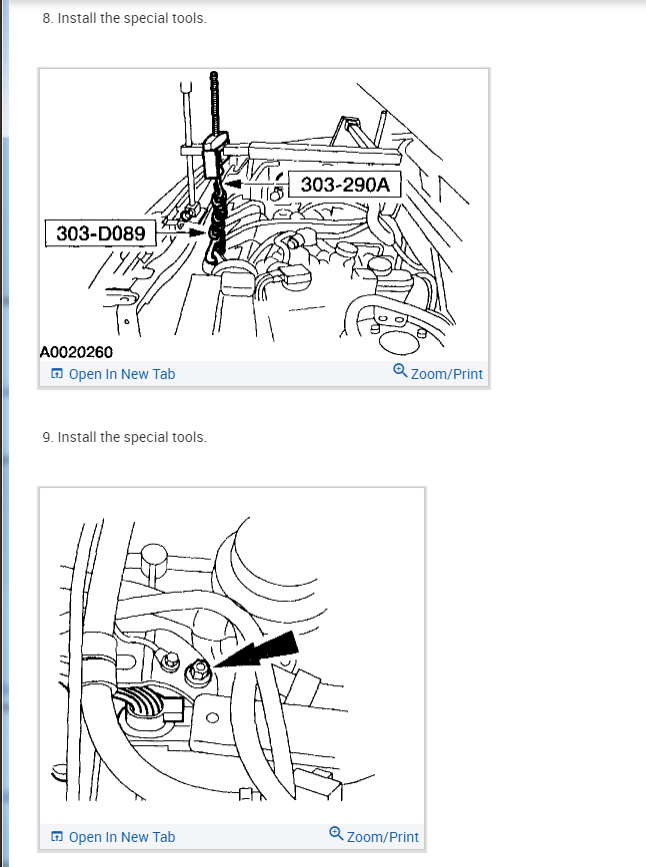 8. Install the special tools.

303-290A

303-D089

A0020260

Open In New Tab

Zoom/Print

9. Install the special tools.

Open In New Tab

Zoom/Print