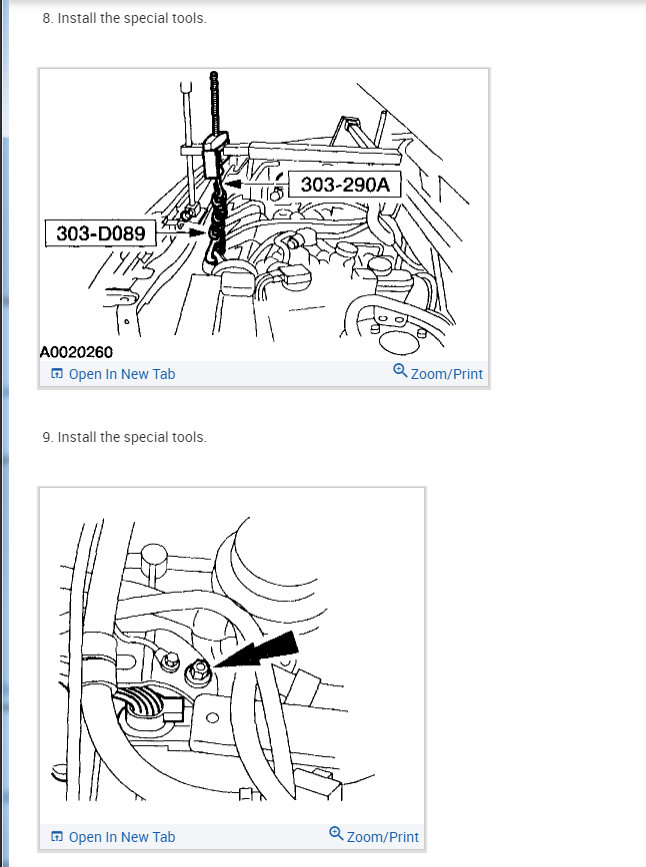 8. Install the special tools.

303-290A

303-D089

A0020260

Open In New Tab

Zoom/Print

9. Install the special tools.

Open In New Tab

Zoom/Print