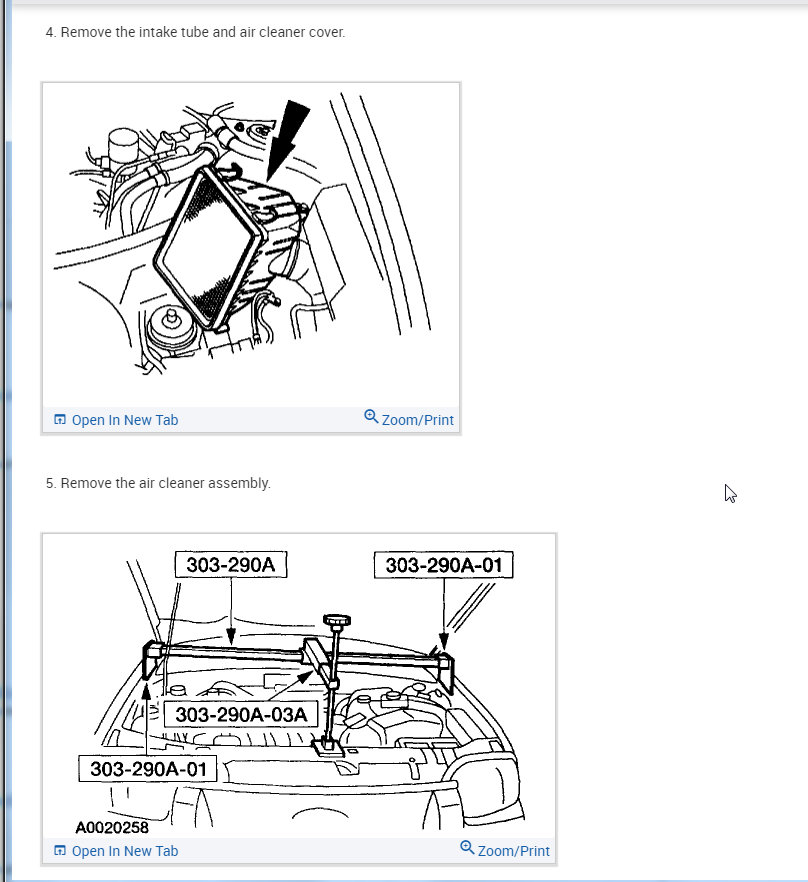 4. Remove the intake tube and air cleaner cover.

Open In New Tab

Zoom/Print

5. Remove the air cleaner assembly.

303-290A

303-290A-01

303-290A-03A

303-290A-01

A0020258

Open In New Tab

Zoom/Print