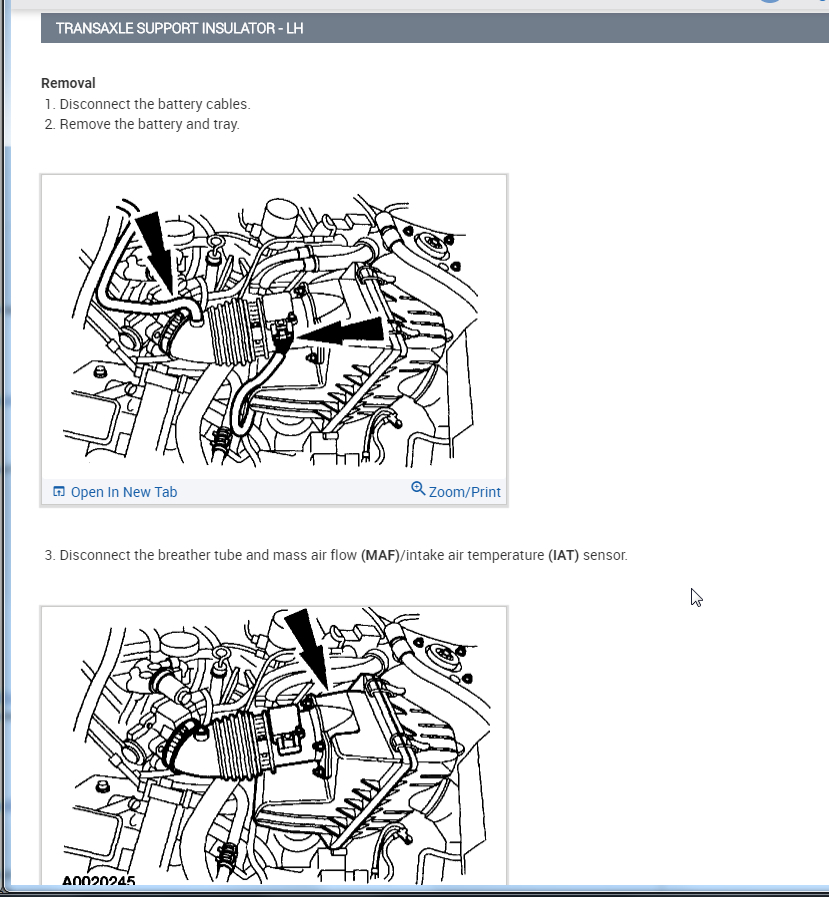 TRANSAXLE SUPPORT INSULATOR - LH

Removal

1. Disconnect the battery cables.
2. Remove the battery and tray.

Open In New Tab

Zoom/Print

3. Disconnect the breather tube and mass air flow (MAF)/intake air temperature (IAT) sensor.

A0020245