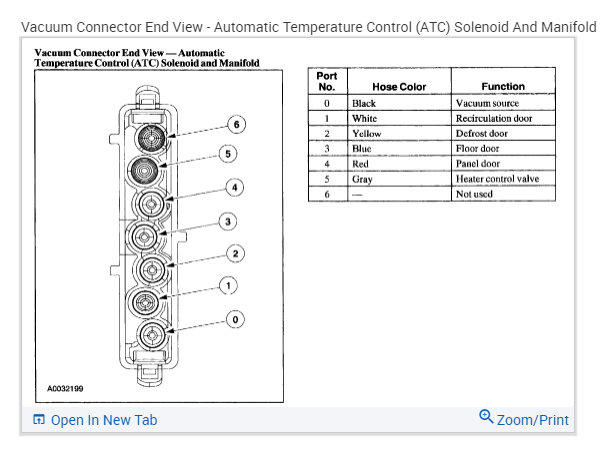 Vacuum Connector End View - Automatic Temperature Control (ATC) Solenoid And Manifold

Vacuum Connector End View — Automatic Temperature Control (ATC) Solenoid and Manifold

6
5
4
3
2
1
0

A0032199

| Port No. | Hose Color | Function |
|---|---|---|
| 0 | Black | Vacuum source |
| 1 | White | Recirculation door |
| 2 | Yellow | Defrost door |
| 3 | Blue | Floor door |
| 4 | Red | Panel door |
| 5 | Gray | Heater control valve |
| 6 | — | Not used |

Open In New Tab

Zoom/Print