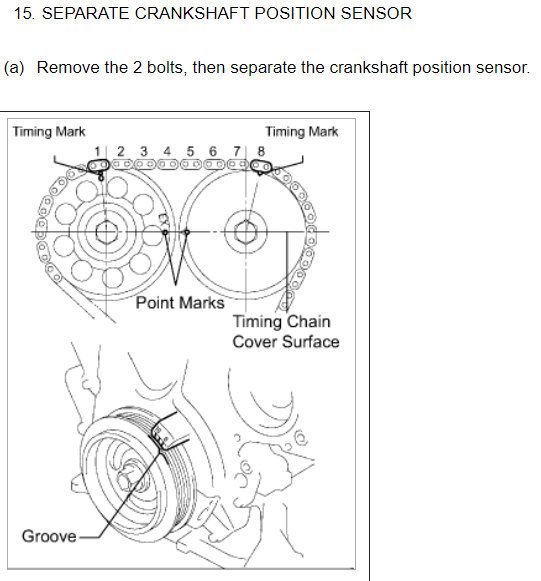 15. SEPARATE CRANKSHAFT POSITION SENSOR

(a) Remove the 2 bolts, then separate the crankshaft position sensor.

Timing Mark

Timing Mark

1 2 3 4 5 6 7 8

EX

Point Marks

Timing Chain Cover Surface

Groove