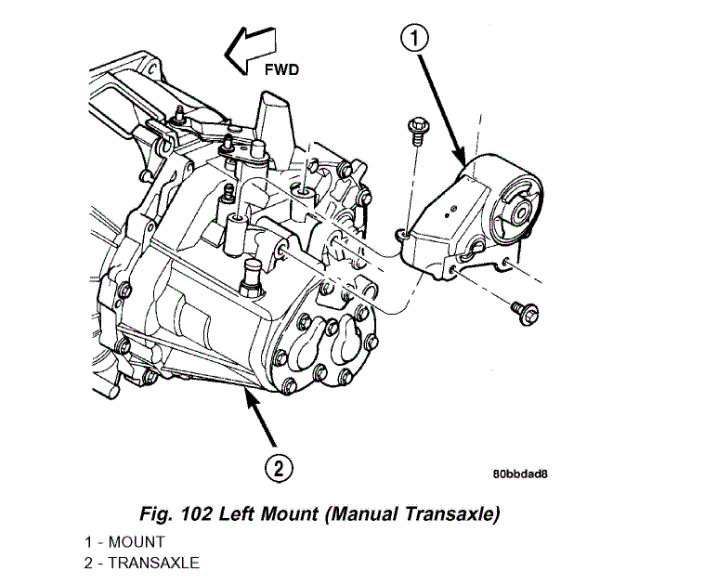 FWD

1

2

80bbdad8

Fig. 102 Left Mount (Manual Transaxle)

1 - MOUNT
2 - TRANSAXLE