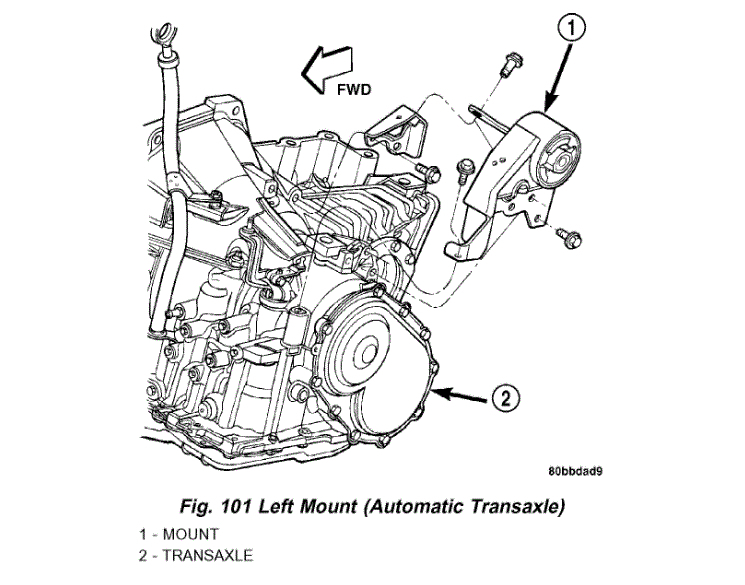 FWD

1

2

80bbdad9

Fig. 101 Left Mount (Automatic Transaxle)

1 - MOUNT
2 - TRANSAXLE