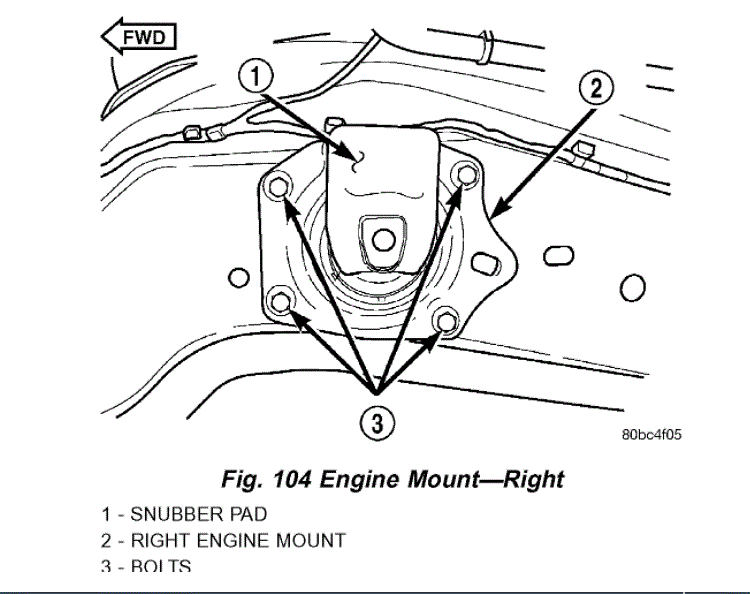 FWD

1

2

3

80bc4f05

Fig. 104 Engine Mount—Right

1 - SNUBBER PAD
2 - RIGHT ENGINE MOUNT
3 - BOLTS