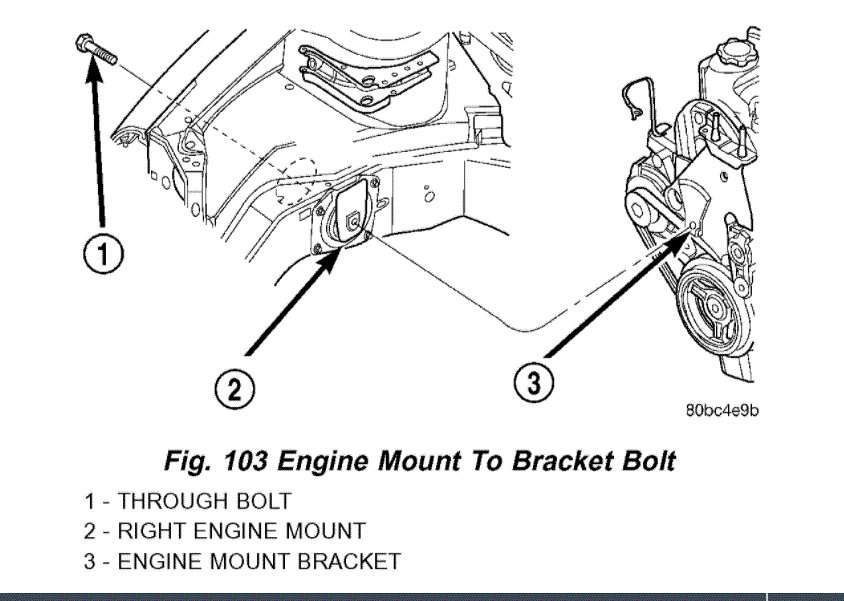 1

2

3

80bc4e9b

Fig. 103 Engine Mount To Bracket Bolt

1 - THROUGH BOLT
2 - RIGHT ENGINE MOUNT
3 - ENGINE MOUNT BRACKET