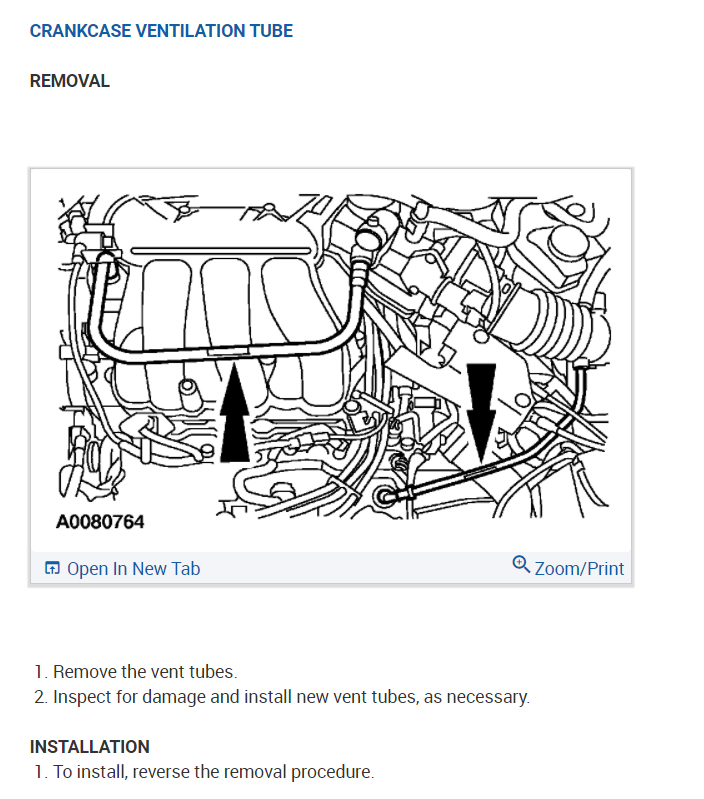 CRANKCASE VENTILATION TUBE

REMOVAL

A0080764

Open In New Tab

Zoom/Print

1. Remove the vent tubes.
2. Inspect for damage and install new vent tubes, as necessary.

INSTALLATION

1. To install, reverse the removal procedure.