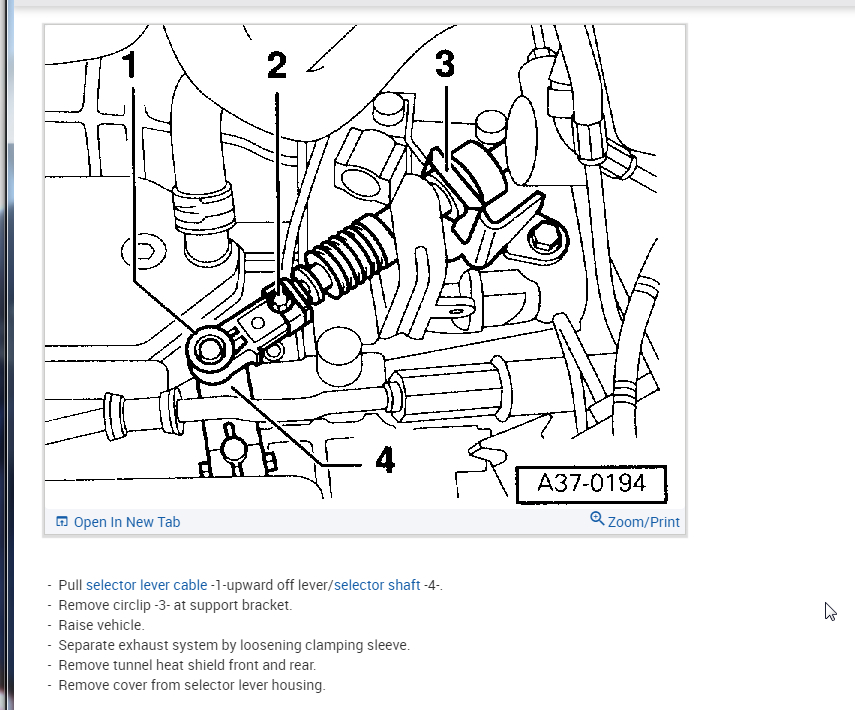 1
2
3
4
A37-0194

Open In New Tab
Zoom/Print

- Pull selector lever cable -1-upward off lever/selector shaft -4-.
- Remove circlip -3- at support bracket.
- Raise vehicle.
- Separate exhaust system by loosening clamping sleeve.
- Remove tunnel heat shield front and rear.
- Remove cover from selector lever housing.