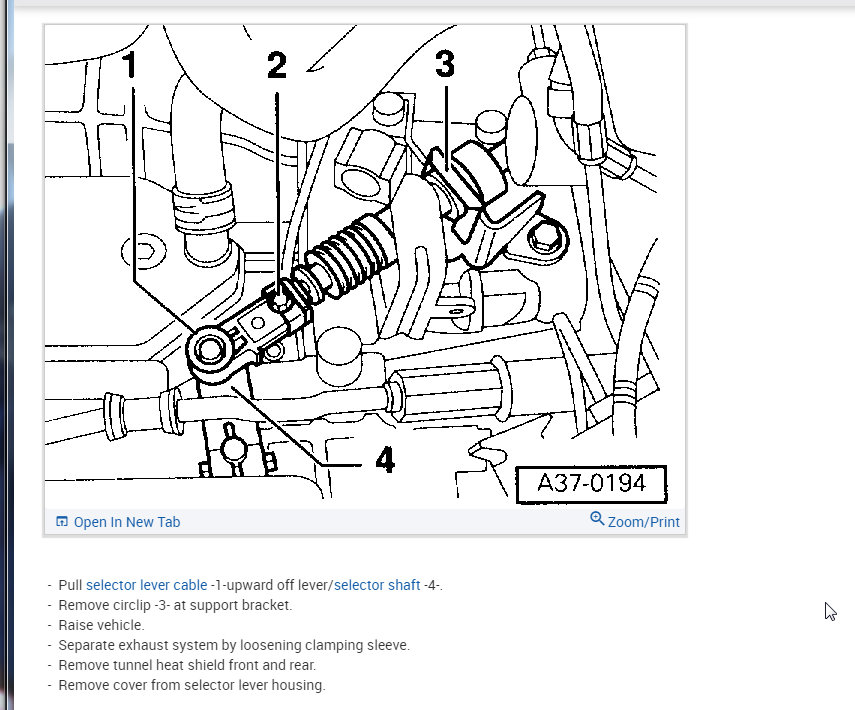 1
2
3
4
A37-0194

Open In New Tab
Zoom/Print

- Pull selector lever cable -1-upward off lever/selector shaft -4-.
- Remove circlip -3- at support bracket.
- Raise vehicle.
- Separate exhaust system by loosening clamping sleeve.
- Remove tunnel heat shield front and rear.
- Remove cover from selector lever housing.