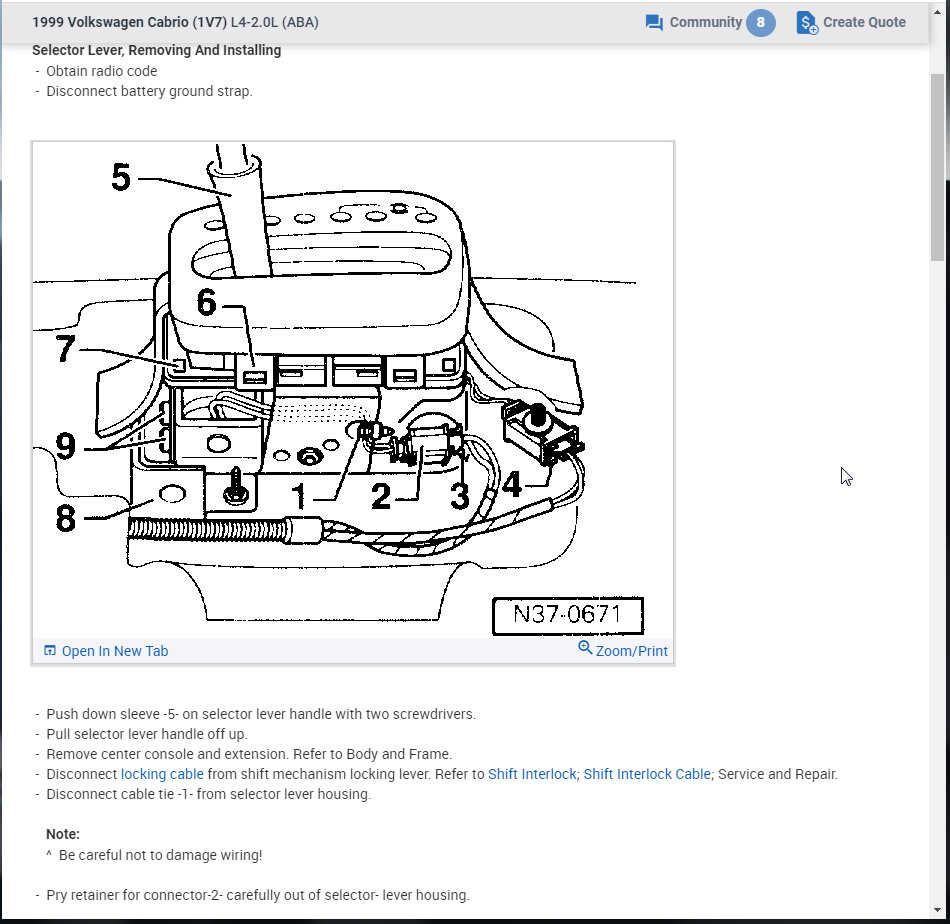 1999 Volkswagen Cabrio (1V7) L4-2.0L (ABA)

Community 8 Create Quote

Selector Lever, Removing And Installing
- Obtain radio code
- Disconnect battery ground strap.

5
6
7
9
8
1
2
3
4
N37-0671

Open In New Tab Zoom/Print

- Push down sleeve -5- on selector lever handle with two screwdrivers.
- Pull selector lever handle off up.
- Remove center console and extension. Refer to Body and Frame.
- Disconnect locking cable from shift mechanism locking lever. Refer to Shift Interlock; Shift Interlock Cable; Service and Repair.
- Disconnect cable tie -1- from selector lever housing.

Note:
^ Be careful not to damage wiring!

- Pry retainer for connector-2- carefully out of selector- lever housing.