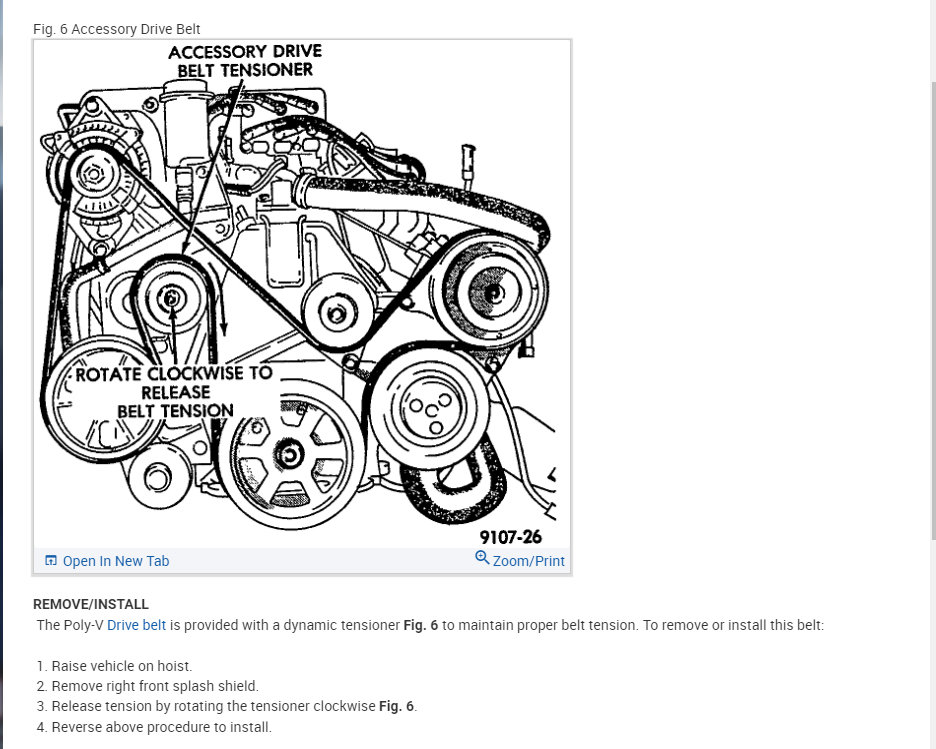 Fig. 6 Accessory Drive Belt

ACCESSORY DRIVE BELT TENSIONER

ROTATE CLOCKWISE TO RELEASE BELT TENSION

9107-26

Open In New Tab

Zoom/Print

REMOVE/INSTALL

The Poly-V Drive belt is provided with a dynamic tensioner Fig. 6 to maintain proper belt tension. To remove or install this belt:

1. Raise vehicle on hoist.
2. Remove right front splash shield.
3. Release tension by rotating the tensioner clockwise Fig. 6.
4. Reverse above procedure to install.