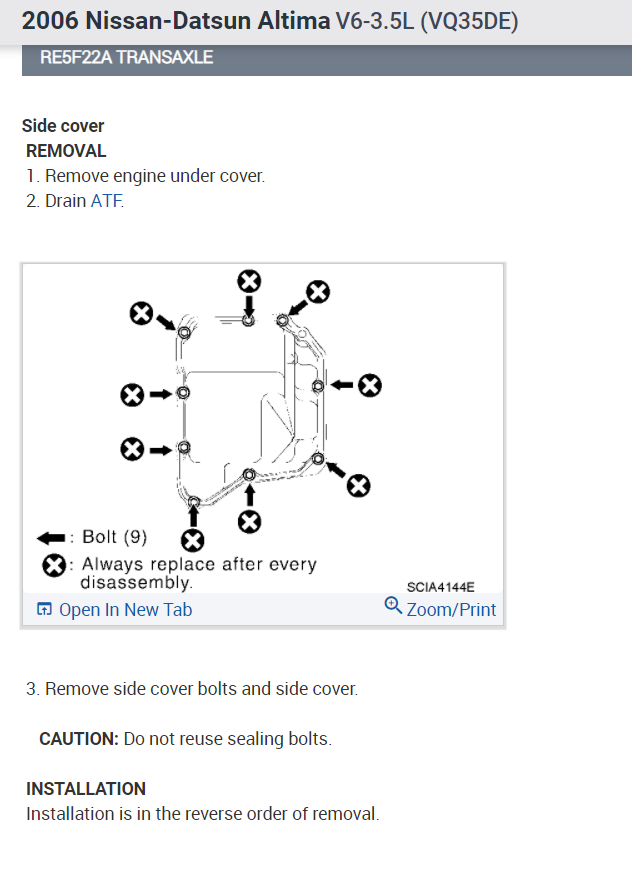 2006 Nissan-Datsun Altima V6-3.5L (VQ35DE)

RE5F22A TRANSAXLE

Side cover

REMOVAL

1. Remove engine under cover.
2. Drain ATF.

: Bolt (9)
: Always replace after every disassembly.

SCIA4144E

Open In New Tab

Zoom/Print

3. Remove side cover bolts and side cover.

CAUTION: Do not reuse sealing bolts.

INSTALLATION

Installation is in the reverse order of removal.