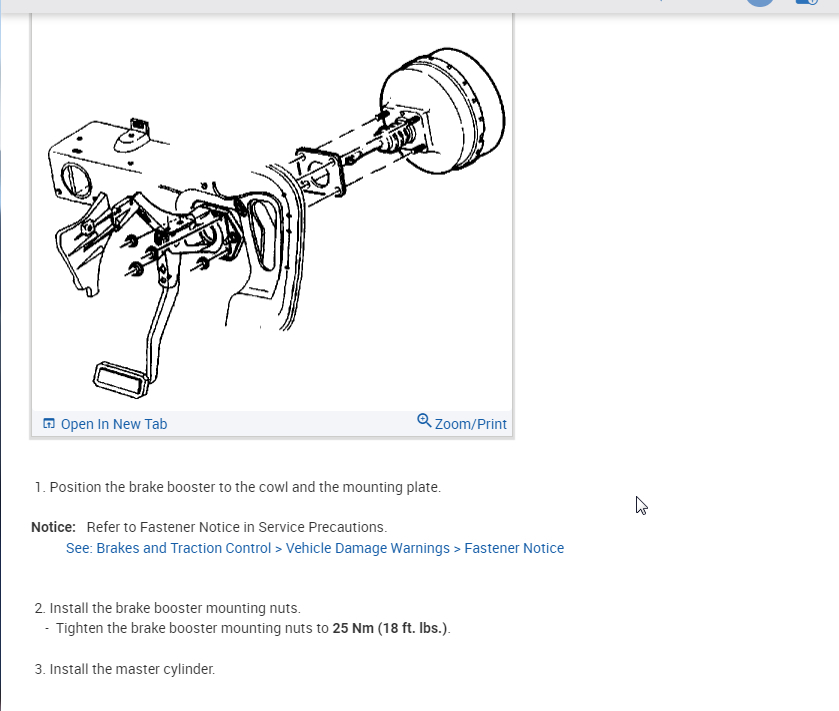 Open In New Tab

Zoom/Print

1. Position the brake booster to the cowl and the mounting plate.

Notice: Refer to Fastener Notice in Service Precautions.
See: Brakes and Traction Control > Vehicle Damage Warnings > Fastener Notice

2. Install the brake booster mounting nuts.
- Tighten the brake booster mounting nuts to 25 Nm (18 ft. lbs.).

3. Install the master cylinder.