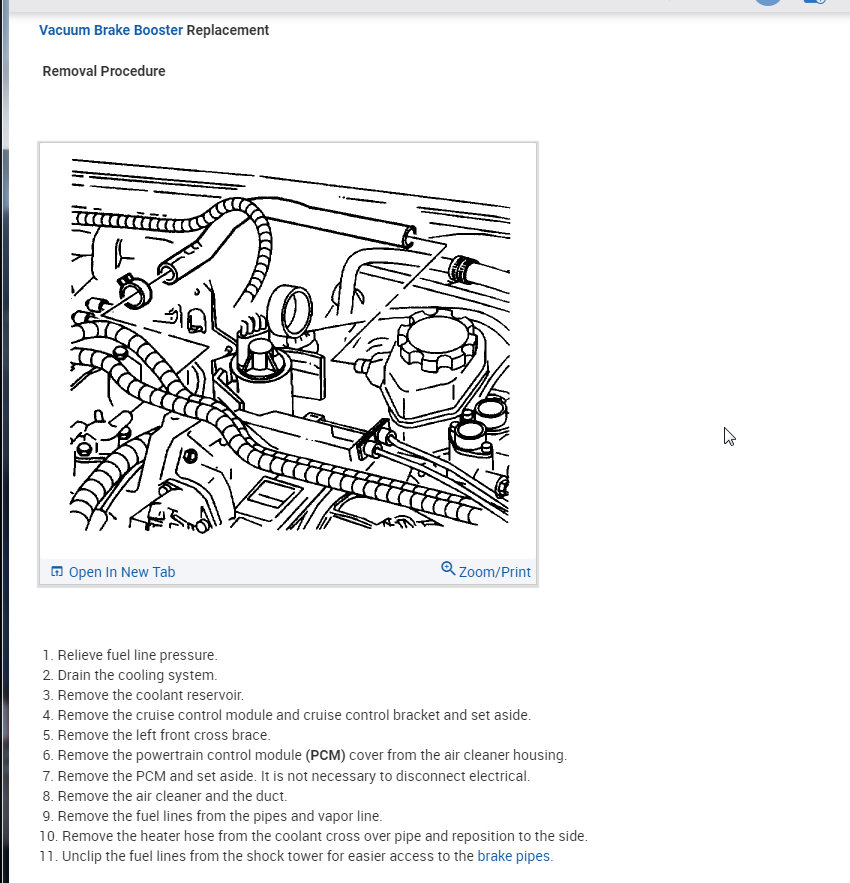 Vacuum Brake Booster Replacement

Removal Procedure

Open In New Tab

Zoom/Print

1. Relieve fuel line pressure.
2. Drain the cooling system.
3. Remove the coolant reservoir.
4. Remove the cruise control module and cruise control bracket and set aside.
5. Remove the left front cross brace.
6. Remove the powertrain control module (PCM) cover from the air cleaner housing.
7. Remove the PCM and set aside. It is not necessary to disconnect electrical.
8. Remove the air cleaner and the duct.
9. Remove the fuel lines from the pipes and vapor line.
10. Remove the heater hose from the coolant cross over pipe and reposition to the side.
11. Unclip the fuel lines from the shock tower for easier access to the brake pipes.