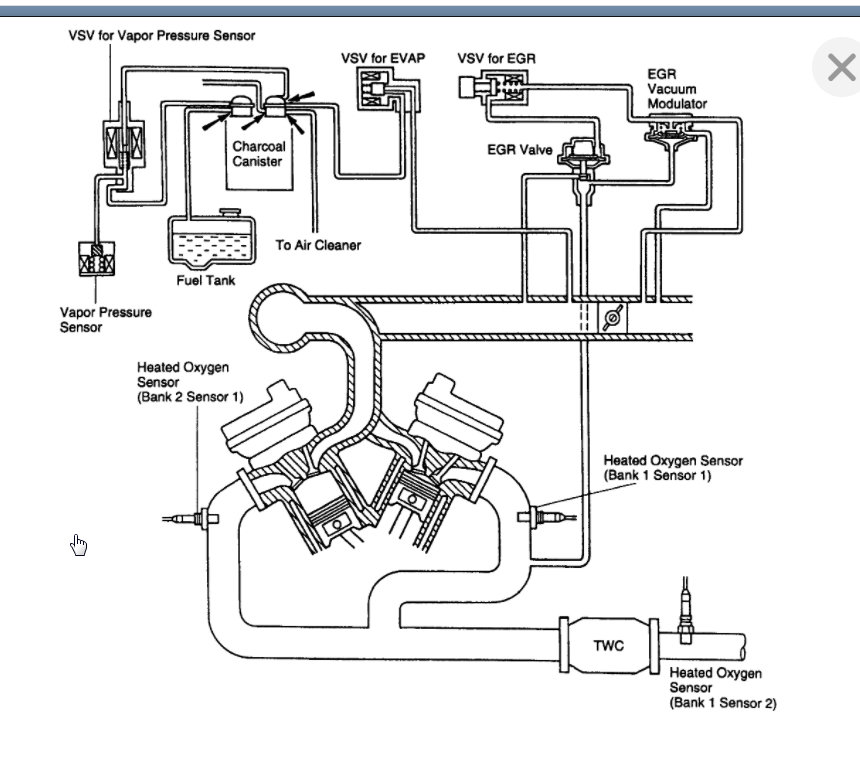 VSV for Vapor Pressure Sensor

VSV for EVAP

VSV for EGR

EGR Vacuum Modulator

Charcoal Canister

EGR Valve

To Air Cleaner

Fuel Tank

Vapor Pressure Sensor

Heated Oxygen Sensor (Bank 2 Sensor 1)

Heated Oxygen Sensor (Bank 1 Sensor 1)

TWC

Heated Oxygen Sensor (Bank 1 Sensor 2)