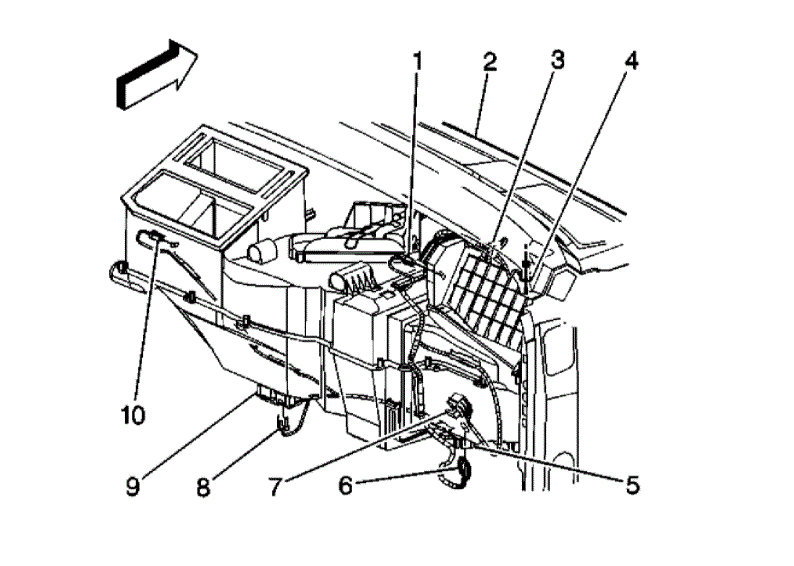 1
2
3
4
10
9
8
7
6
5