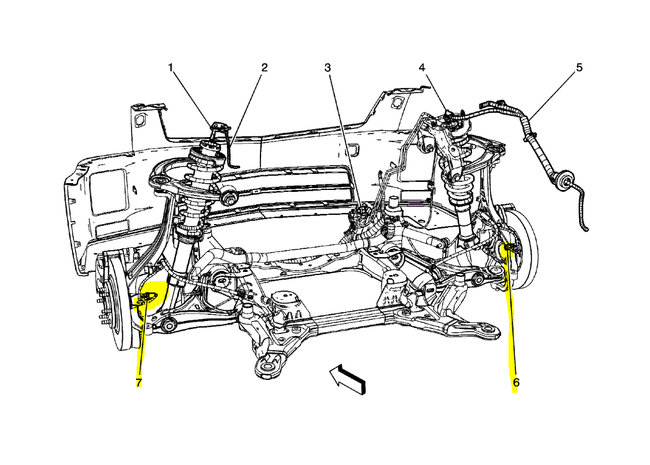 1
2
3
4
5
7
6