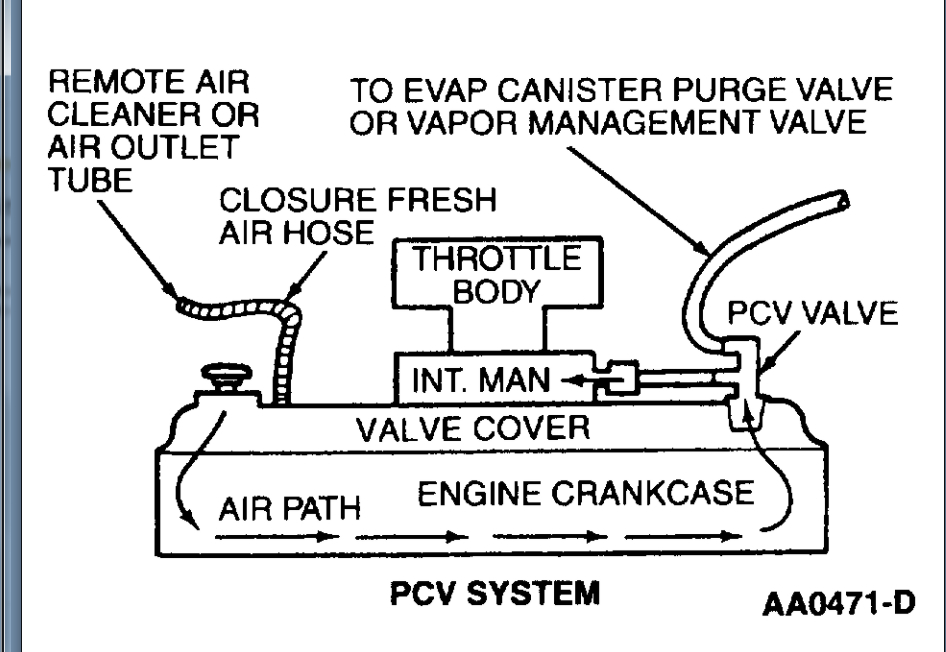 REMOTE AIR CLEANER OR AIR OUTLET TUBE

TO EVAP CANISTER PURGE VALVE OR VAPOR MANAGEMENT VALVE

CLOSURE FRESH AIR HOSE

THROTTLE BODY

PCV VALVE

INT. MAN

VALVE COVER

AIR PATH

ENGINE CRANKCASE

PCV SYSTEM

AA0471-D