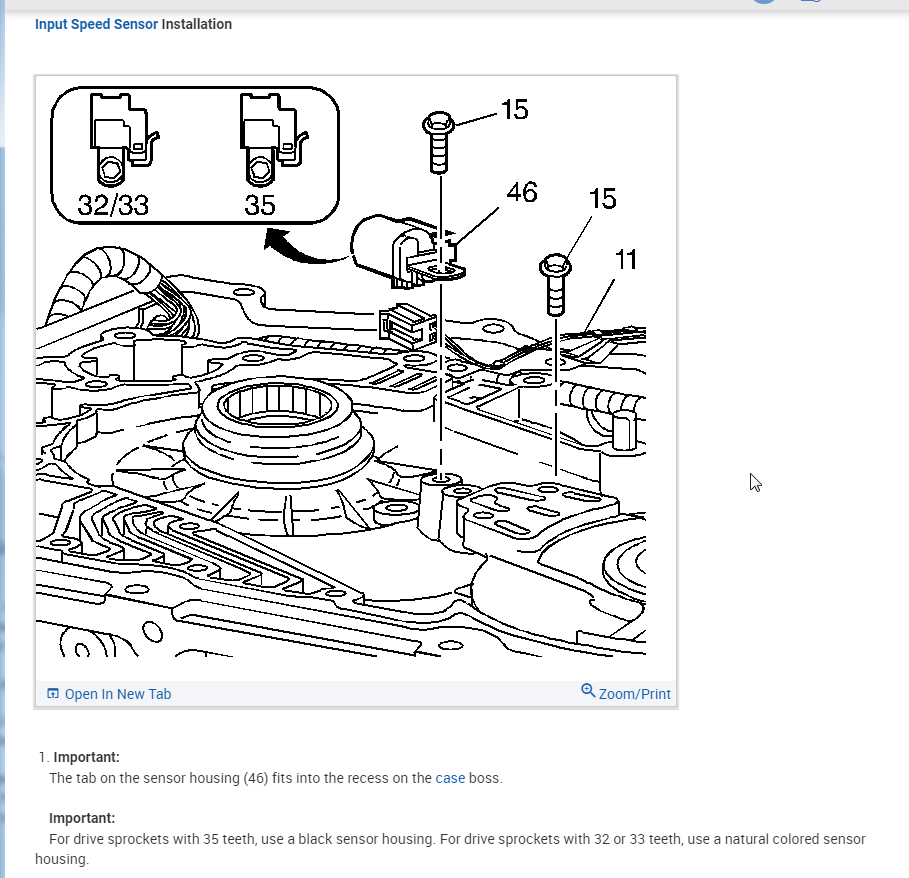 Input Speed Sensor Installation

32/33
35
15
46
15
11

Open In New Tab
Zoom/Print

1. Important:
The tab on the sensor housing (46) fits into the recess on the case boss.

Important:
For drive sprockets with 35 teeth, use a black sensor housing. For drive sprockets with 32 or 33 teeth, use a natural colored sensor housing.