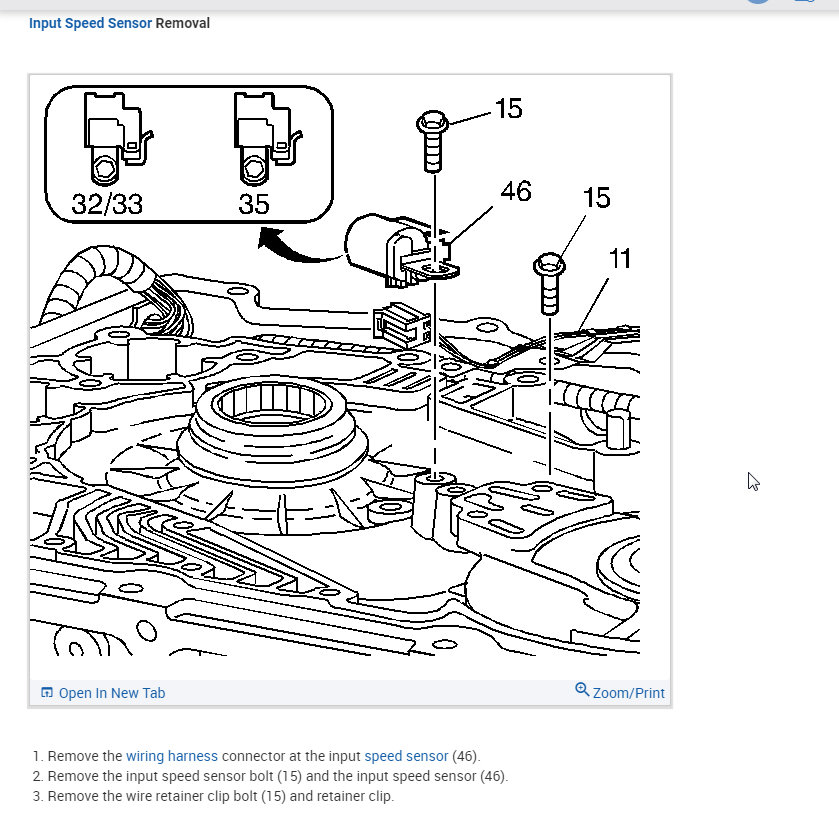 Input Speed Sensor Removal

32/33
35
15
46
15
11

Open In New Tab
Zoom/Print

1. Remove the wiring harness connector at the input speed sensor (46).
2. Remove the input speed sensor bolt (15) and the input speed sensor (46).
3. Remove the wire retainer clip bolt (15) and retainer clip.