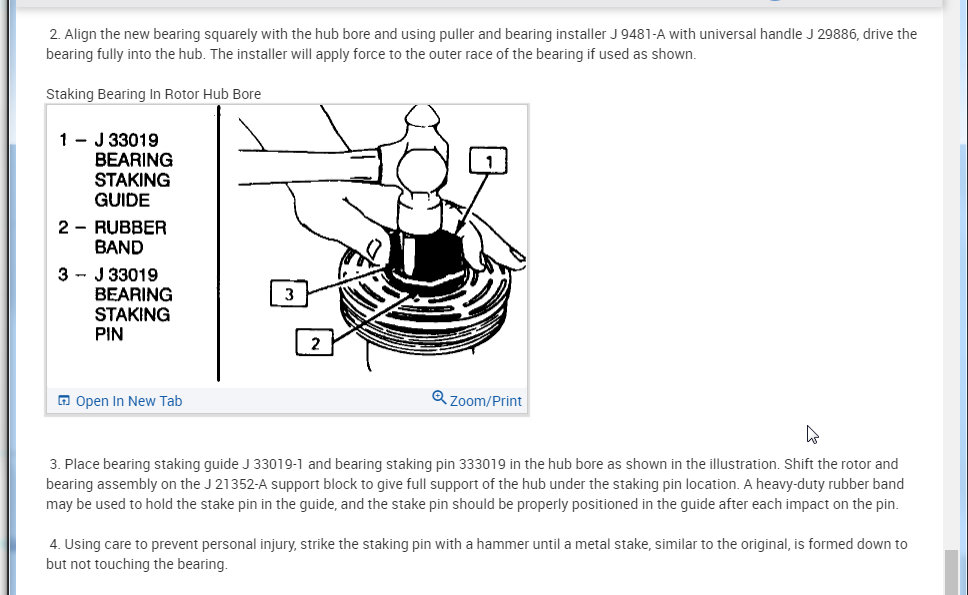 2. Align the new bearing squarely with the hub bore and using puller and bearing installer J 9481-A with universal handle J 29886, drive the bearing fully into the hub. The installer will apply force to the outer race of the bearing if used as shown.

Staking Bearing In Rotor Hub Bore

1 – J 33019 BEARING STAKING GUIDE
2 – RUBBER BAND
3 – J 33019 BEARING STAKING PIN

1
3
2

Open In New Tab
Zoom/Print

3. Place bearing staking guide J 33019-1 and bearing staking pin 333019 in the hub bore as shown in the illustration. Shift the rotor and bearing assembly on the J 21352-A support block to give full support of the hub under the staking pin location. A heavy-duty rubber band may be used to hold the stake pin in the guide, and the stake pin should be properly positioned in the guide after each impact on the pin.

4. Using care to prevent personal injury, strike the staking pin with a hammer until a metal stake, similar to the original, is formed down to but not touching the bearing.