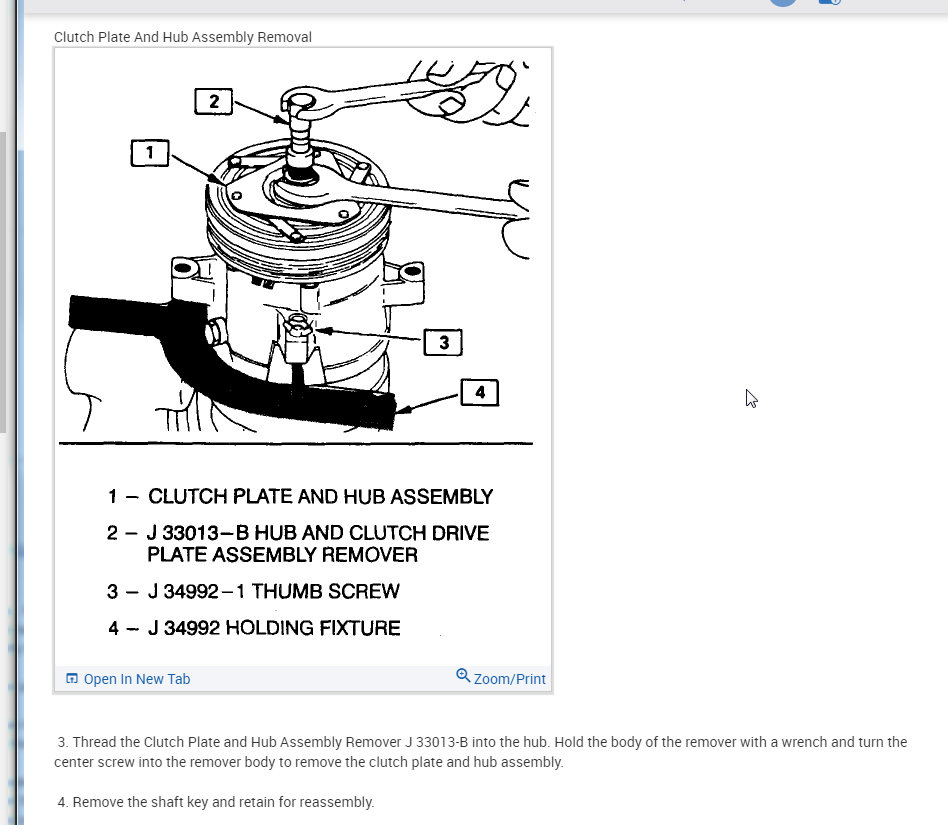 Clutch Plate And Hub Assembly Removal

2

1

3

4

1 – CLUTCH PLATE AND HUB ASSEMBLY

2 – J 33013–B HUB AND CLUTCH DRIVE PLATE ASSEMBLY REMOVER

3 – J 34992–1 THUMB SCREW

4 – J 34992 HOLDING FIXTURE

Open In New Tab

Zoom/Print

3. Thread the Clutch Plate and Hub Assembly Remover J 33013-B into the hub. Hold the body of the remover with a wrench and turn the center screw into the remover body to remove the clutch plate and hub assembly.

4. Remove the shaft key and retain for reassembly.