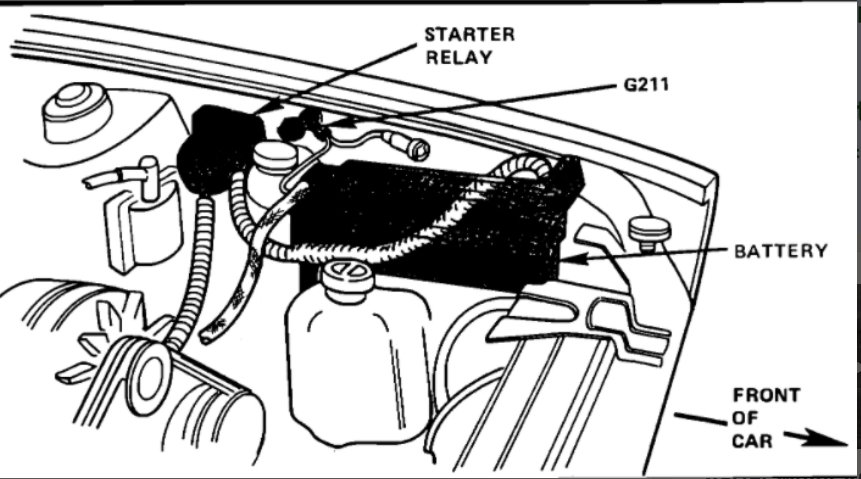 STARTER RELAY

G211

BATTERY

FRONT OF CAR