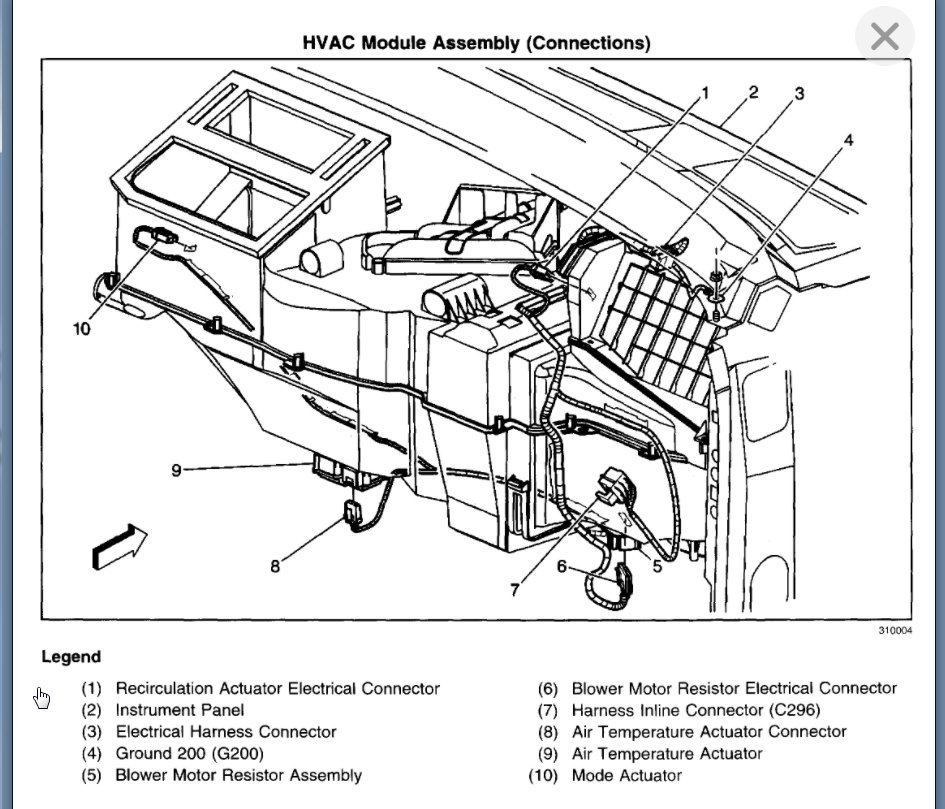 HVAC Module Assembly (Connections)

1 2 3 4 10 9 8 7 6 5

310004

Legend

(1) Recirculation Actuator Electrical Connector
(2) Instrument Panel
(3) Electrical Harness Connector
(4) Ground 200 (G200)
(5) Blower Motor Resistor Assembly

(6) Blower Motor Resistor Electrical Connector
(7) Harness Inline Connector (C296)
(8) Air Temperature Actuator Connector
(9) Air Temperature Actuator
(10) Mode Actuator