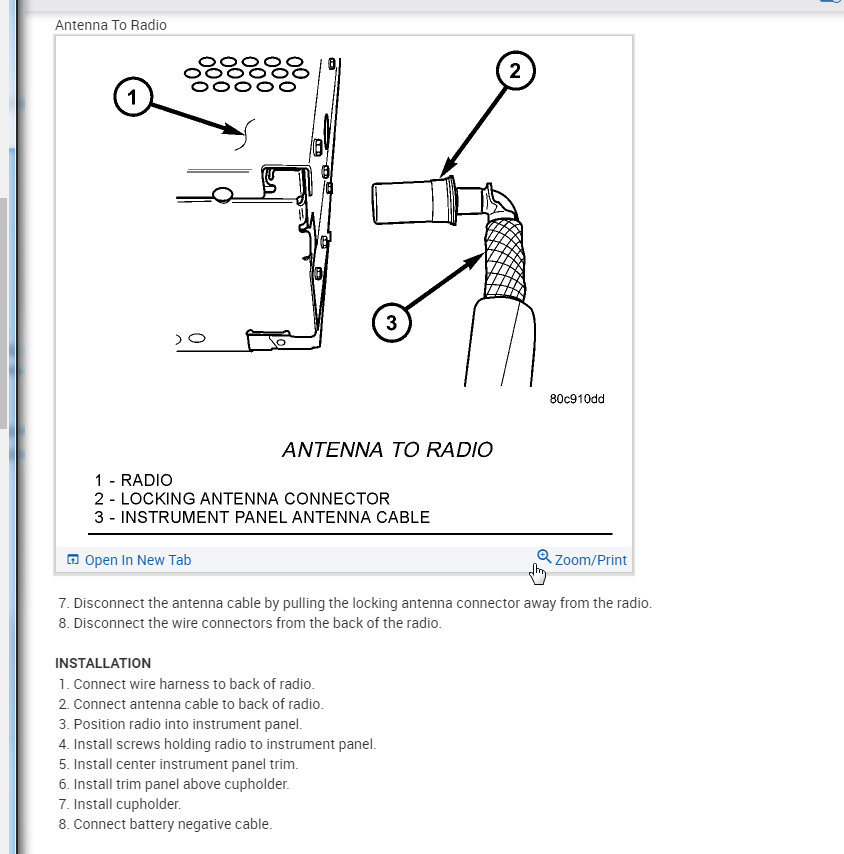 Antenna To Radio

1

2

3

80c910dd

ANTENNA TO RADIO

1 - RADIO
2 - LOCKING ANTENNA CONNECTOR
3 - INSTRUMENT PANEL ANTENNA CABLE

Open In New Tab

Zoom/Print

7. Disconnect the antenna cable by pulling the locking antenna connector away from the radio.
8. Disconnect the wire connectors from the back of the radio.

INSTALLATION
1. Connect wire harness to back of radio.
2. Connect antenna cable to back of radio.
3. Position radio into instrument panel.
4. Install screws holding radio to instrument panel.
5. Install center instrument panel trim.
6. Install trim panel above cupholder.
7. Install cupholder.
8. Connect battery negative cable.