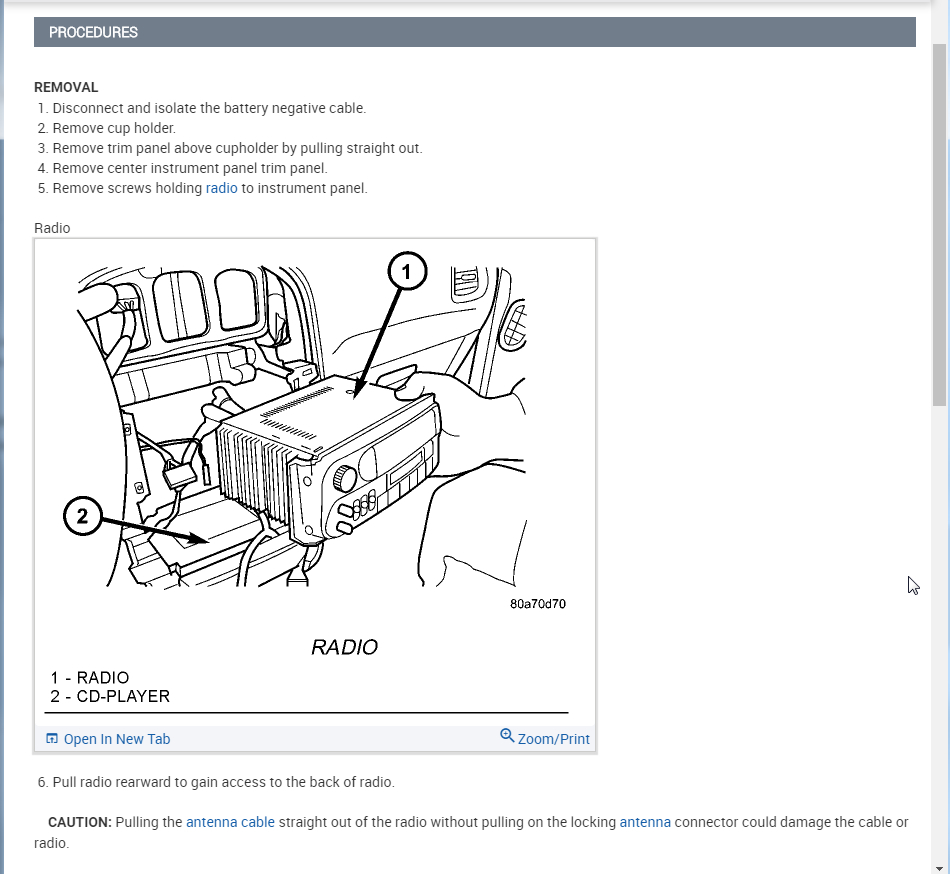 PROCEDURES

REMOVAL
1. Disconnect and isolate the battery negative cable.
2. Remove cup holder.
3. Remove trim panel above cupholder by pulling straight out.
4. Remove center instrument panel trim panel.
5. Remove screws holding radio to instrument panel.

Radio

1

2

80a70d70

RADIO

1 - RADIO
2 - CD-PLAYER

Open In New Tab

Zoom/Print

6. Pull radio rearward to gain access to the back of radio.

CAUTION: Pulling the antenna cable straight out of the radio without pulling on the locking antenna connector could damage the cable or radio.