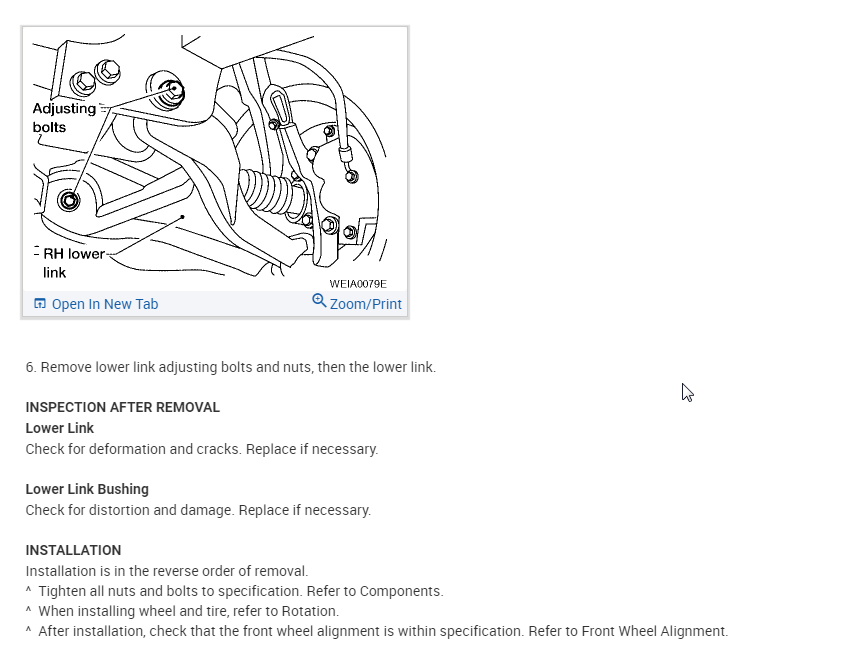 Adjusting bolts

RH lower link

WEIA0079E

Open In New Tab

Zoom/Print

6. Remove lower link adjusting bolts and nuts, then the lower link.

INSPECTION AFTER REMOVAL
Lower Link
Check for deformation and cracks. Replace if necessary.

Lower Link Bushing
Check for distortion and damage. Replace if necessary.

INSTALLATION
Installation is in the reverse order of removal.
^ Tighten all nuts and bolts to specification. Refer to Components.
^ When installing wheel and tire, refer to Rotation.
^ After installation, check that the front wheel alignment is within specification. Refer to Front Wheel Alignment.