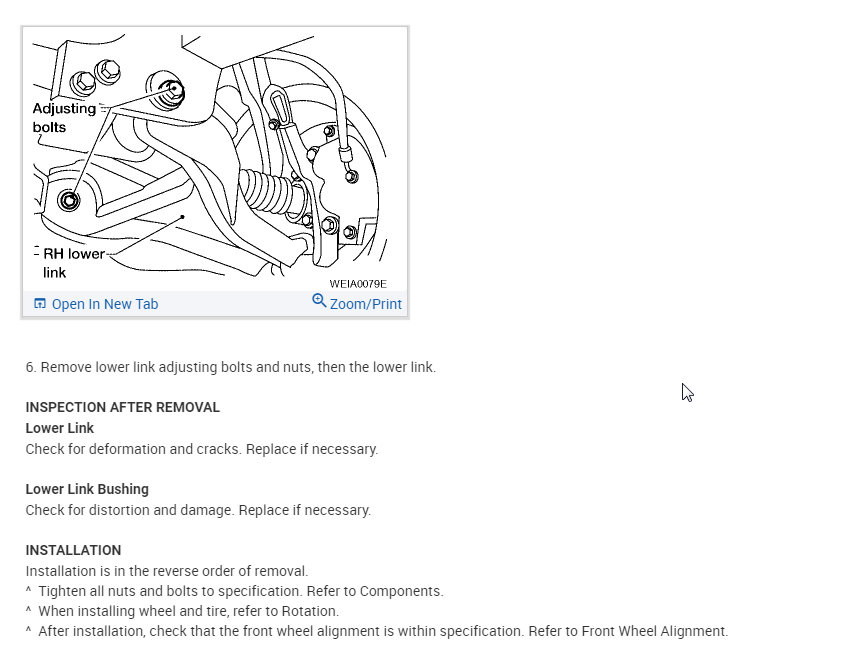 Adjusting bolts

RH lower link

WEIA0079E

Open In New Tab

Zoom/Print

6. Remove lower link adjusting bolts and nuts, then the lower link.

INSPECTION AFTER REMOVAL
Lower Link
Check for deformation and cracks. Replace if necessary.

Lower Link Bushing
Check for distortion and damage. Replace if necessary.

INSTALLATION
Installation is in the reverse order of removal.
^ Tighten all nuts and bolts to specification. Refer to Components.
^ When installing wheel and tire, refer to Rotation.
^ After installation, check that the front wheel alignment is within specification. Refer to Front Wheel Alignment.