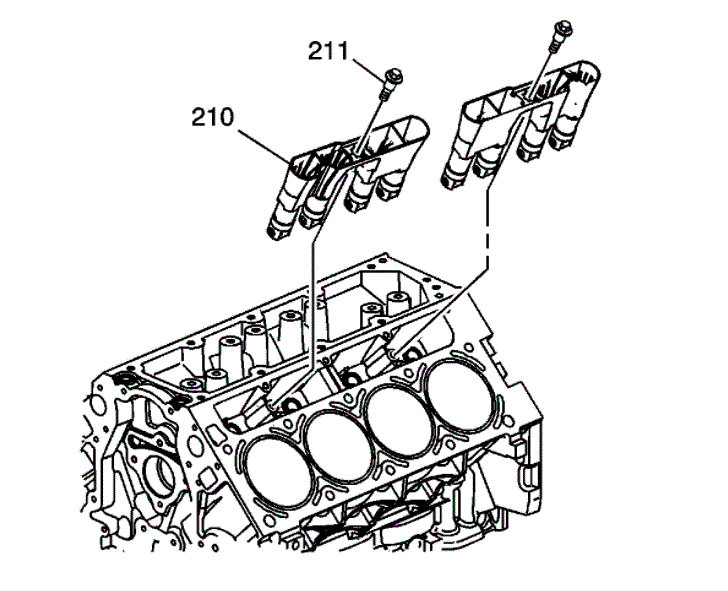 211

210