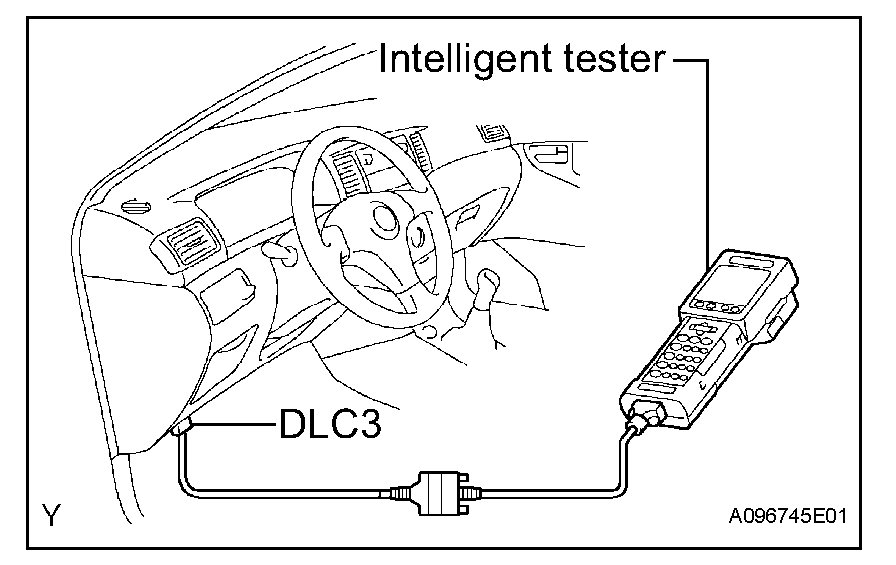 Intelligent tester

DLC3

Y

A096745E01